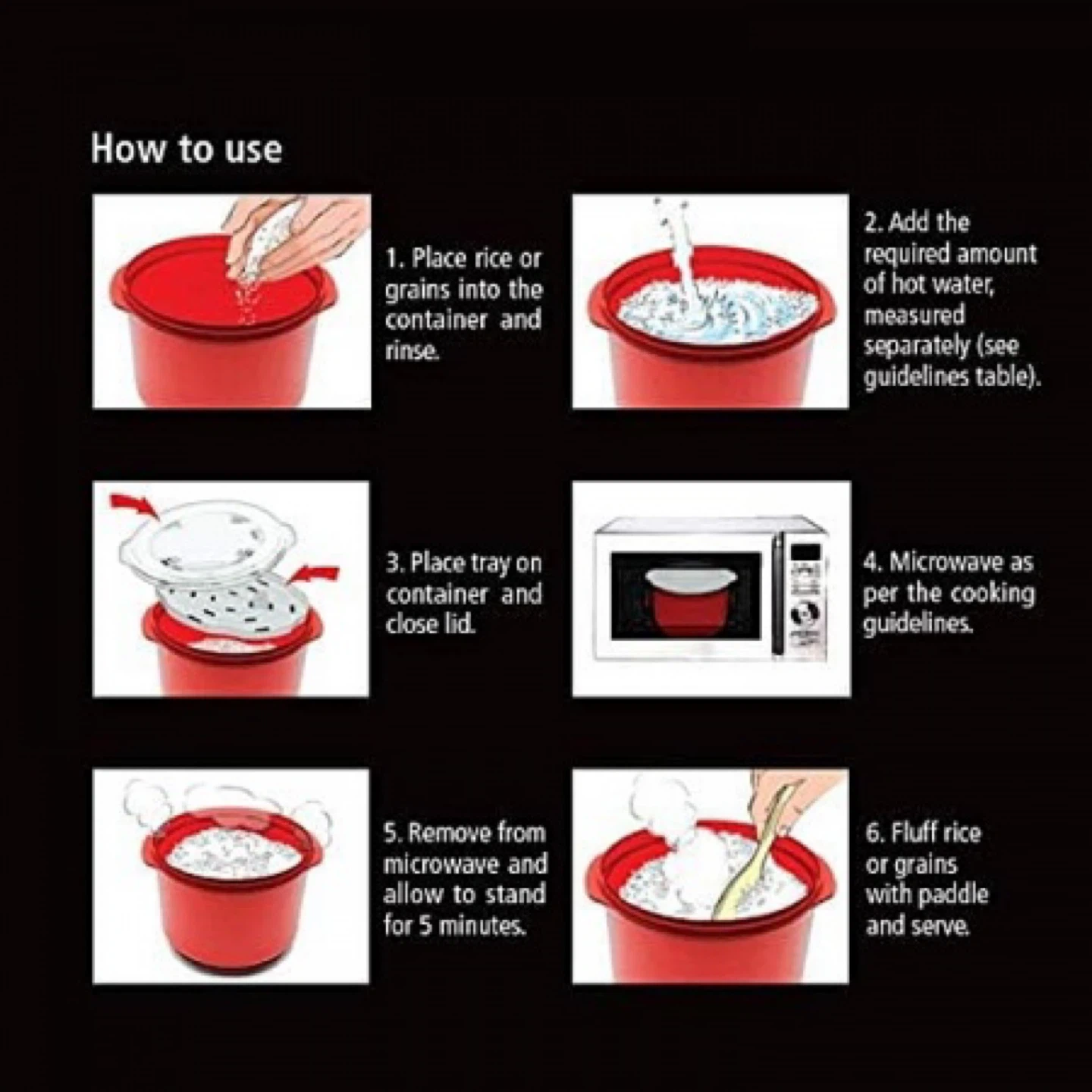 How to use

1. Place rice or grains into the container and rinse.

2. Add the required amount of hot water, measured separately (see guidelines table).

3. Place tray on container and close lid.

4. Microwave as per the cooking guidelines.

5. Remove from microwave and allow to stand for 5 minutes.

6. Fluff rice or grains with paddle and serve.