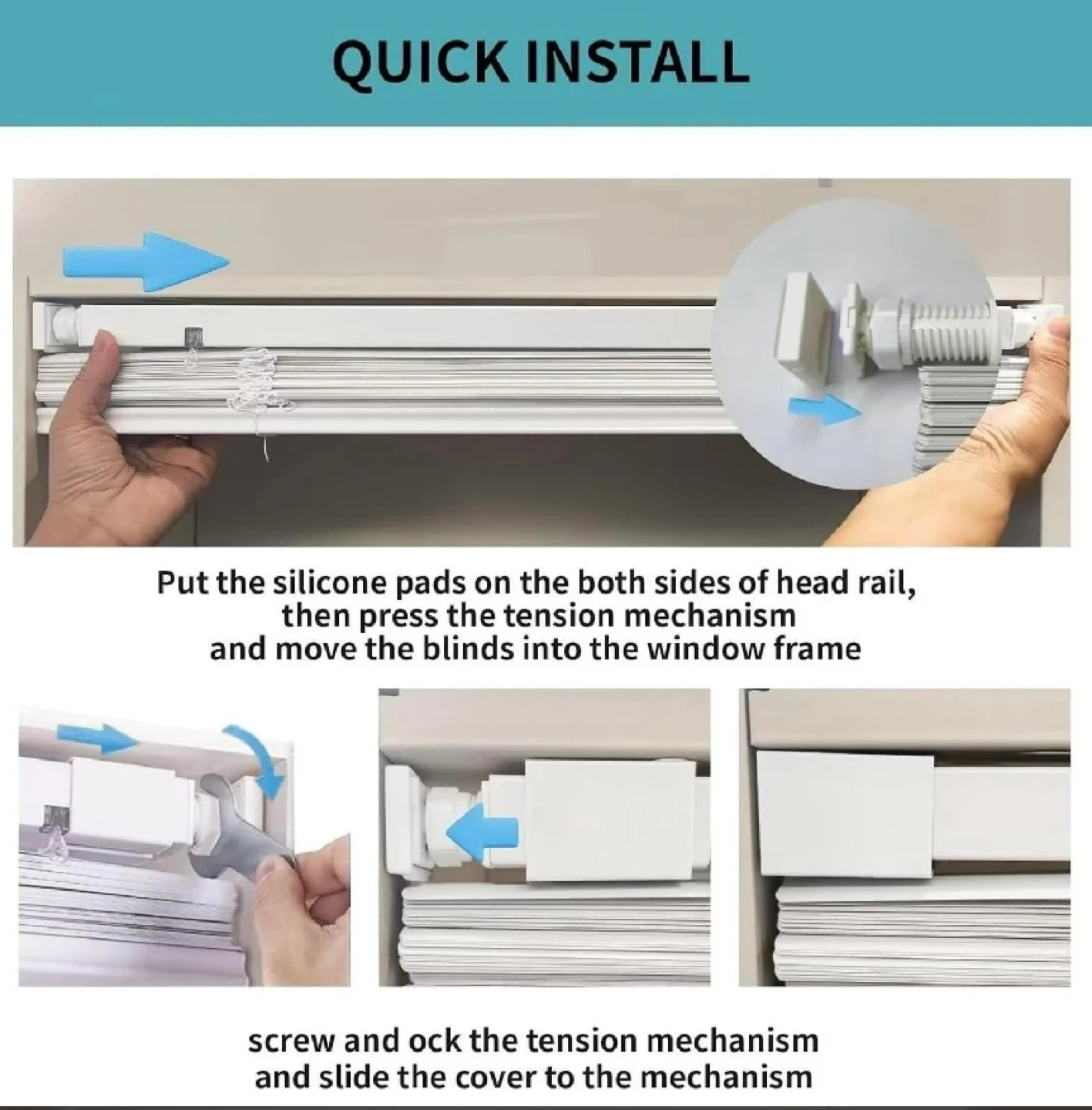 QUICK INSTALL

Put the silicone pads on the both sides of head rail, then press the tension mechanism and move the blinds into the window frame

screw and ock the tension mechanism and slide the cover to the mechanism