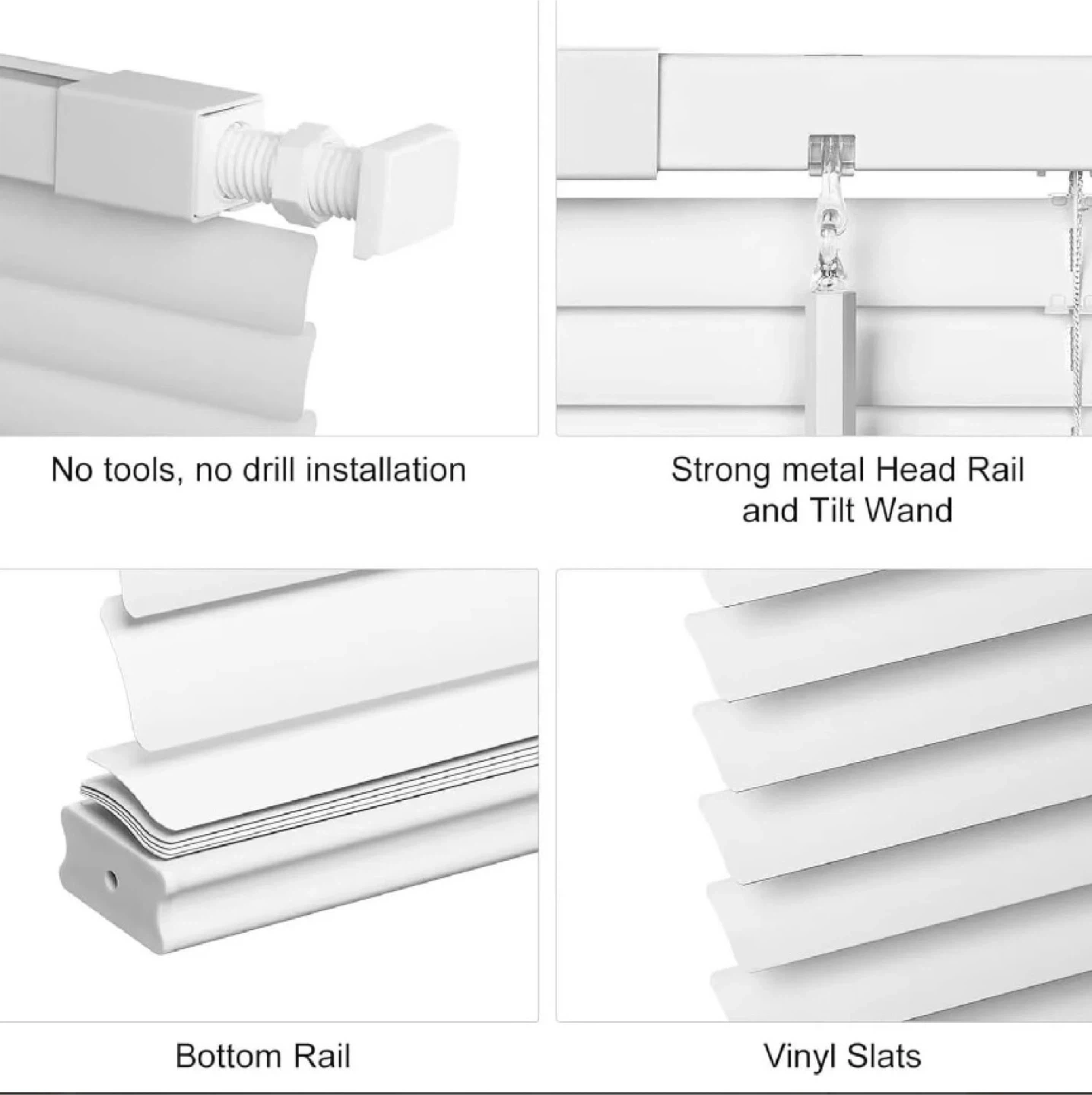 No tools, no drill installation

Strong metal Head Rail and Tilt Wand

Bottom Rail

Vinyl Slats