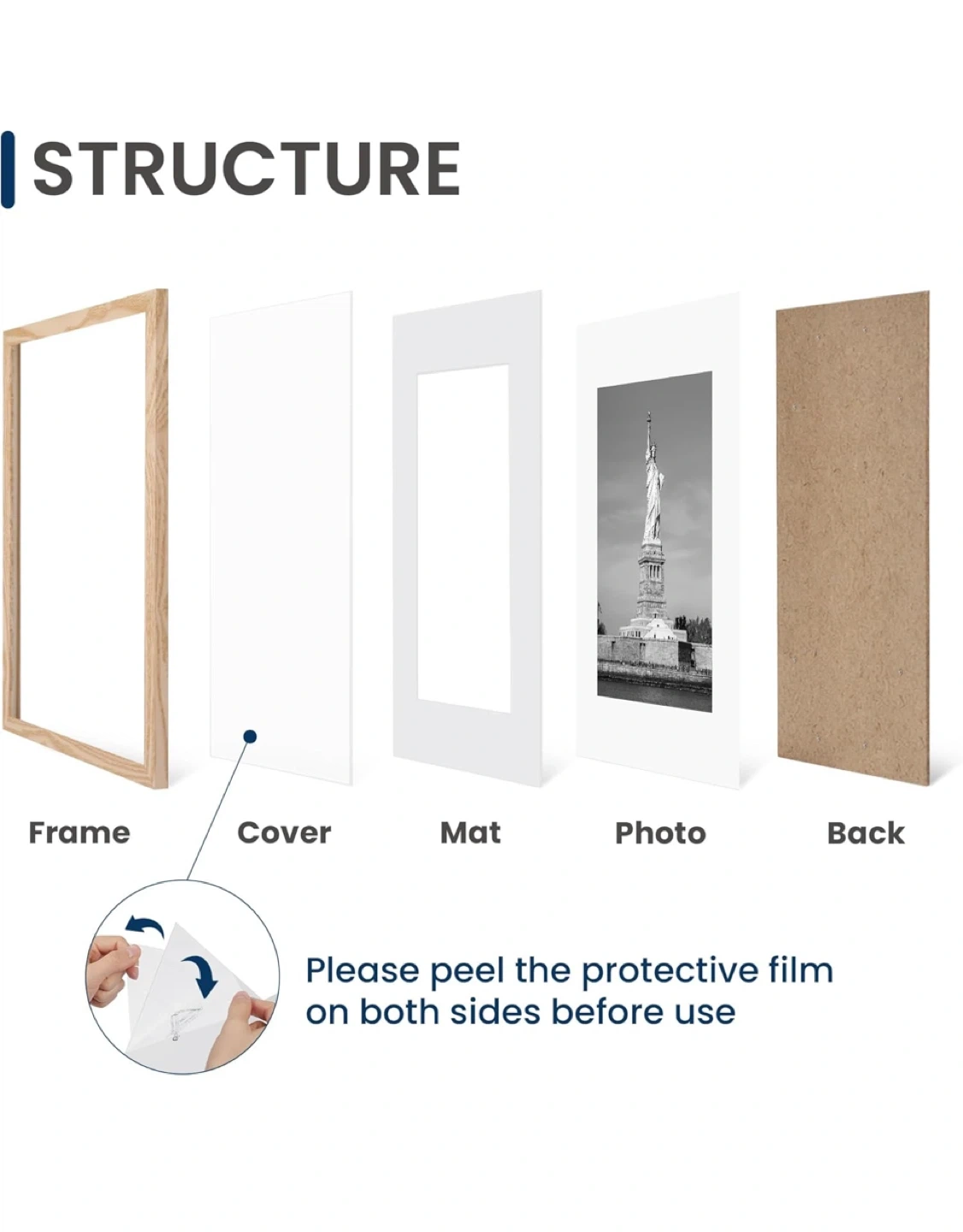 STRUCTURE

Frame Cover Mat Photo Back

Please peel the protective film on both sides before use