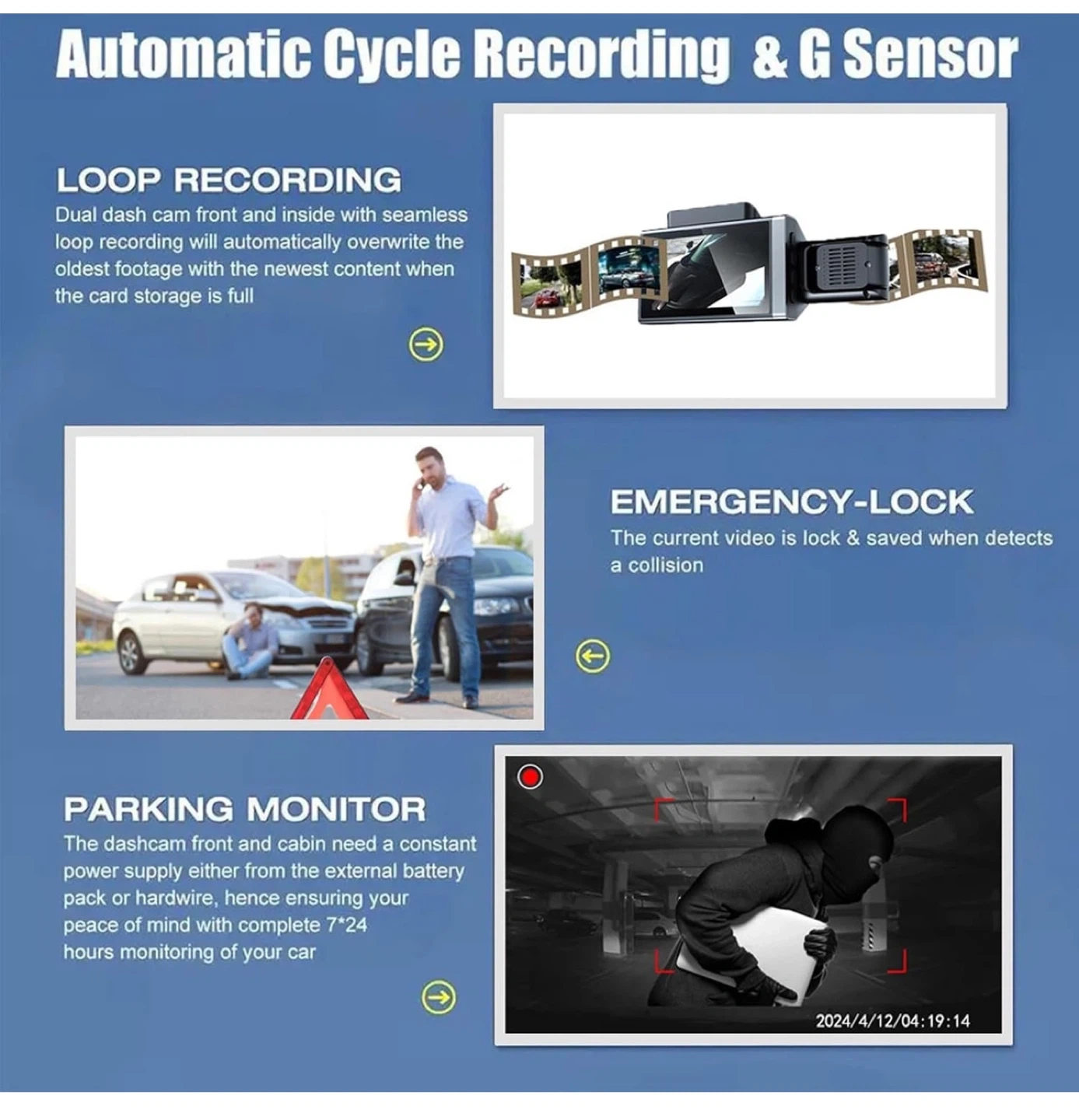 Automatic Cycle Recording & G Sensor

LOOP RECORDING
Dual dash cam front and inside with seamless loop recording will automatically overwrite the oldest footage with the newest content when the card storage is full

EMERGENCY-LOCK
The current video is lock & saved when detects a collision

PARKING MONITOR
The dashcam front and cabin need a constant power supply either from the external battery pack or hardwire, hence ensuring your peace of mind with complete 7*24 hours monitoring of your car

2024/4/12/04:19:14