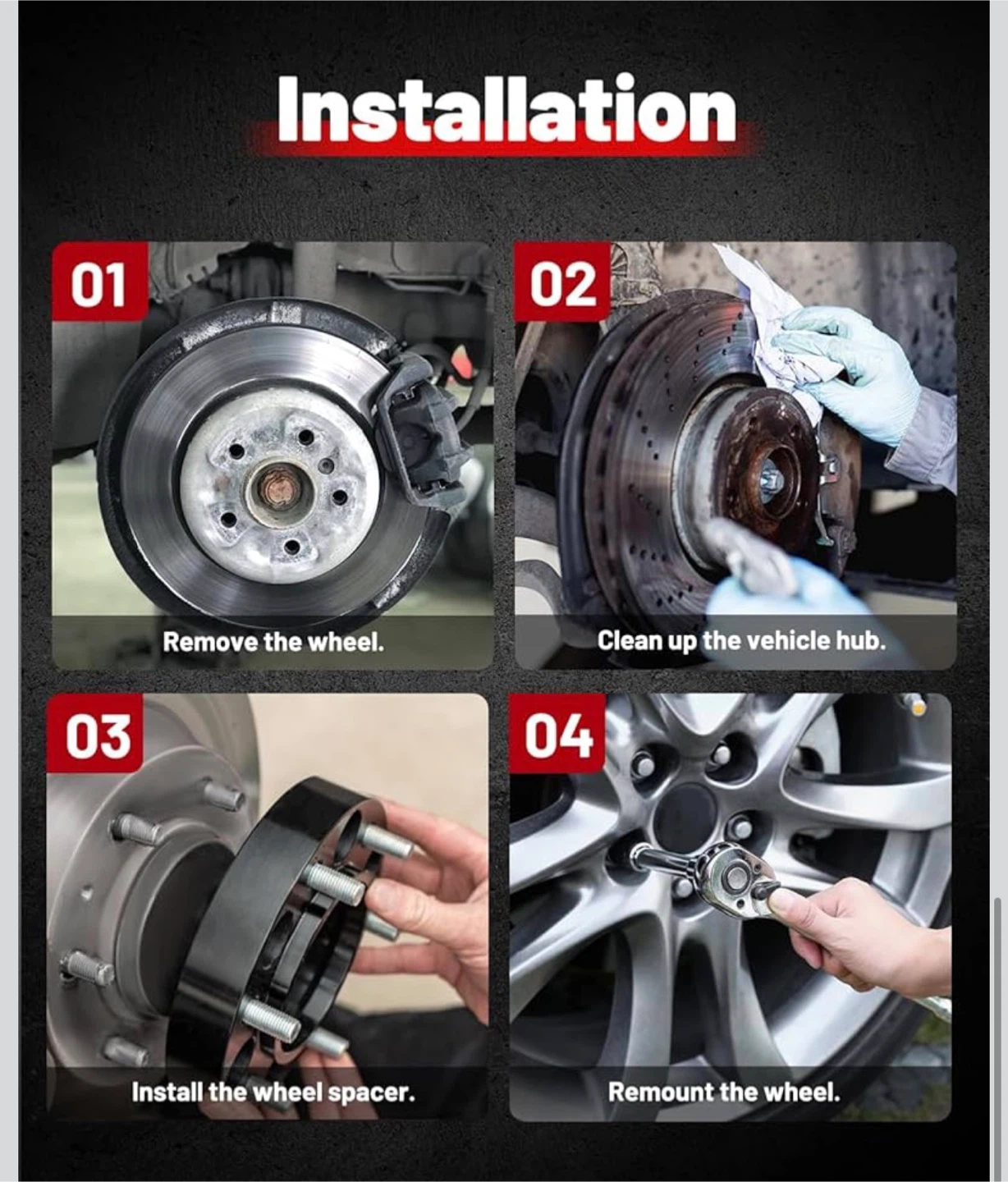 Installation

01
Remove the wheel.

02
Clean up the vehicle hub.

03
Install the wheel spacer.

04
Remount the wheel.