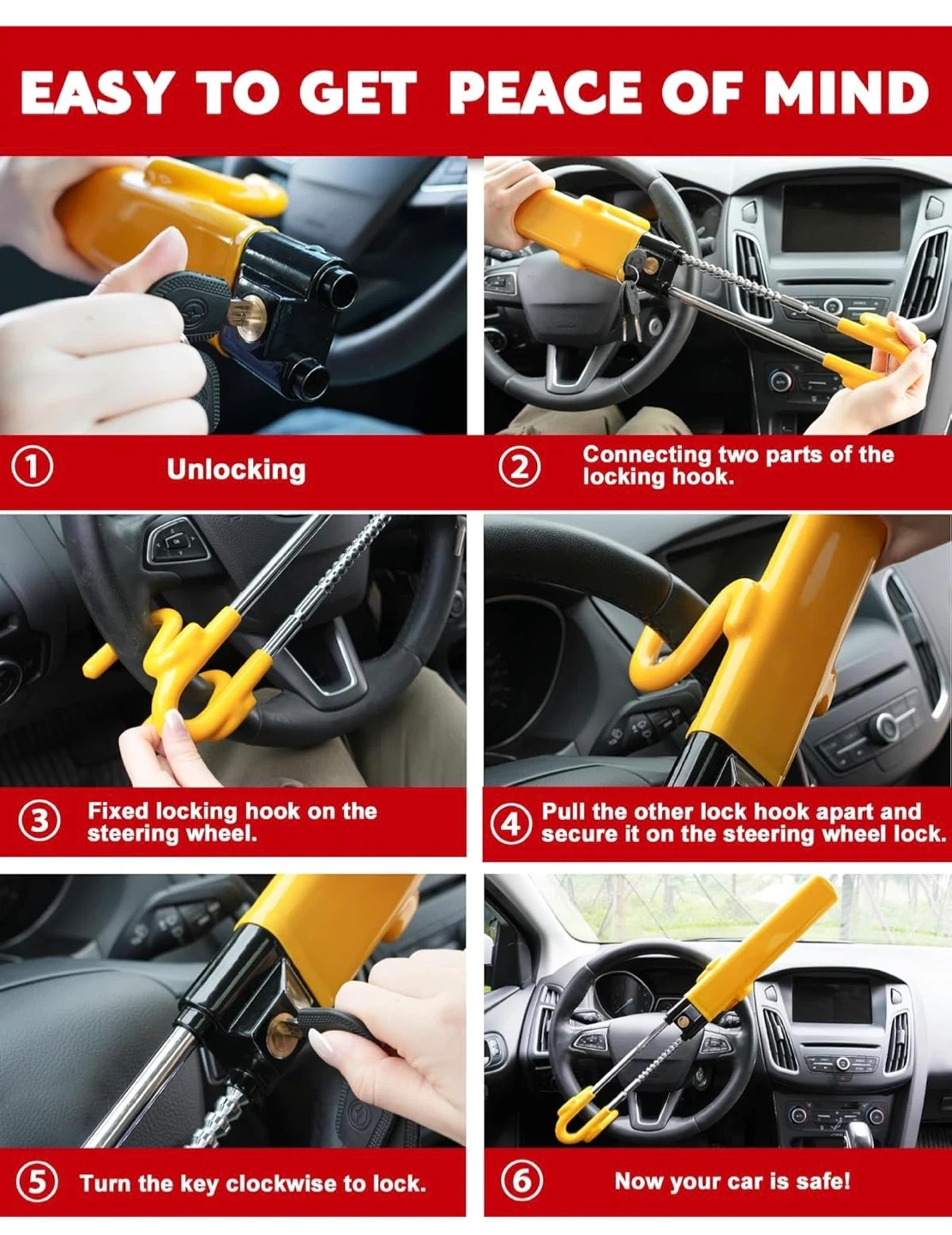 EASY TO GET PEACE OF MIND

① Unlocking

② Connecting two parts of the locking hook.

③ Fixed locking hook on the steering wheel.

④ Pull the other lock hook apart and secure it on the steering wheel lock.

⑤ Turn the key clockwise to lock.

⑥ Now your car is safe!