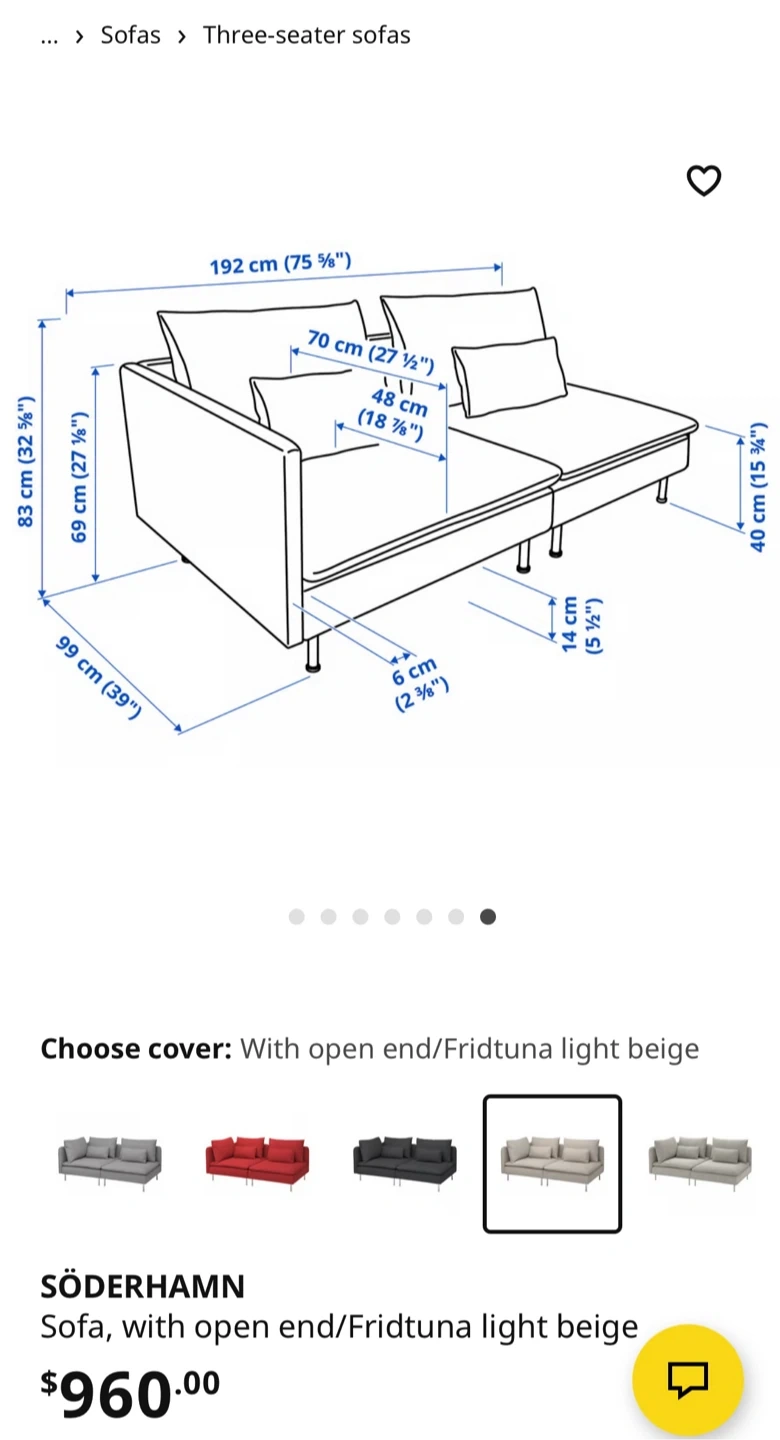 ... › Sofas › Three-seater sofas

192 cm (75 ⅝")
70 cm (27 ½")
48 cm (18 ⅞")
83 cm (32 ⅝")
69 cm (27 ⅛")
40 cm (15 ¾")
14 cm (5 ½")
6 cm (2 ⅜")
99 cm (39")

Choose cover: With open end/Fridtuna light beige

SÖDERHAMN
Sofa, with open end/Fridtuna light beige
$960.00