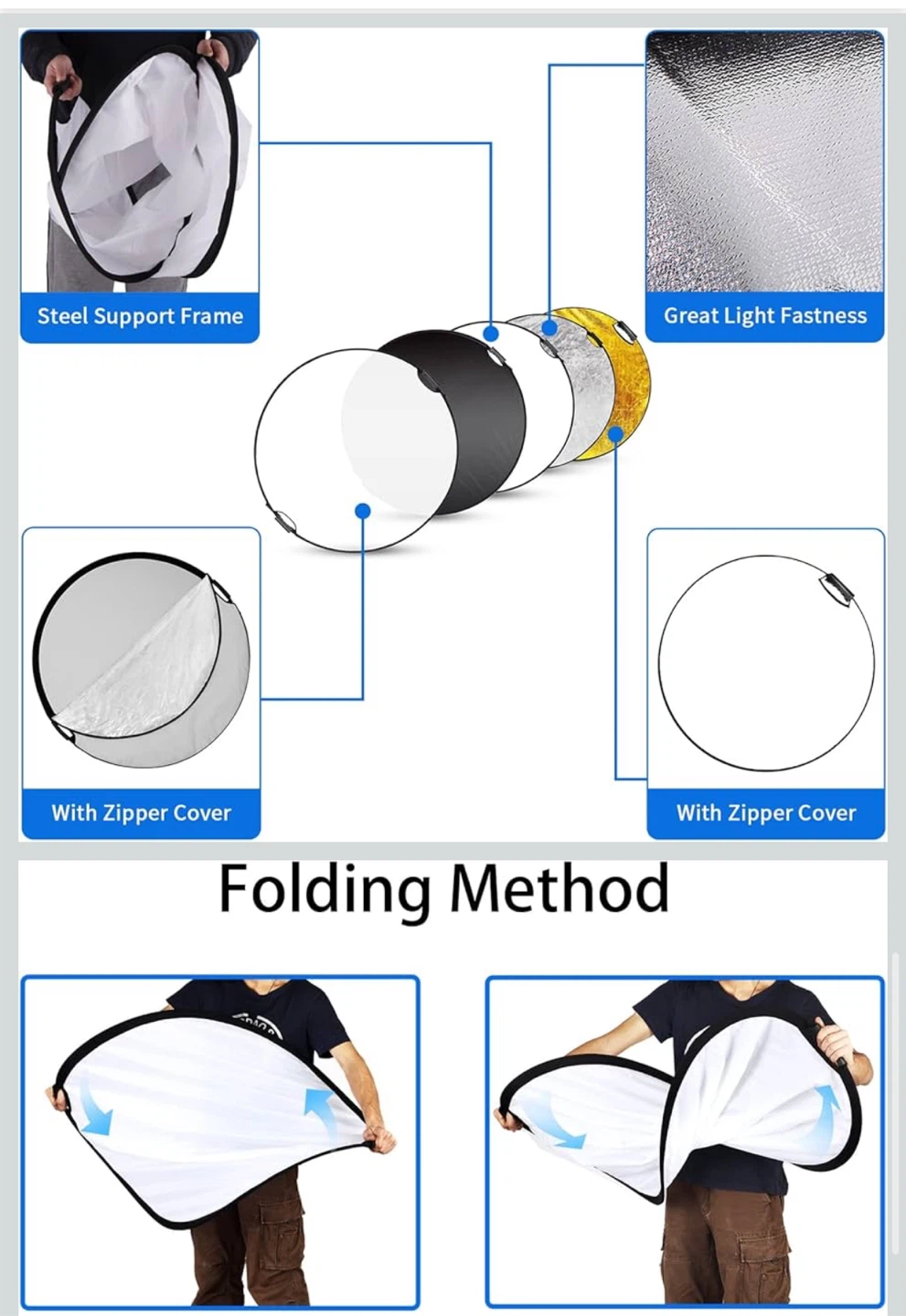 Steel Support Frame

Great Light Fastness

With Zipper Cover

With Zipper Cover

Folding Method