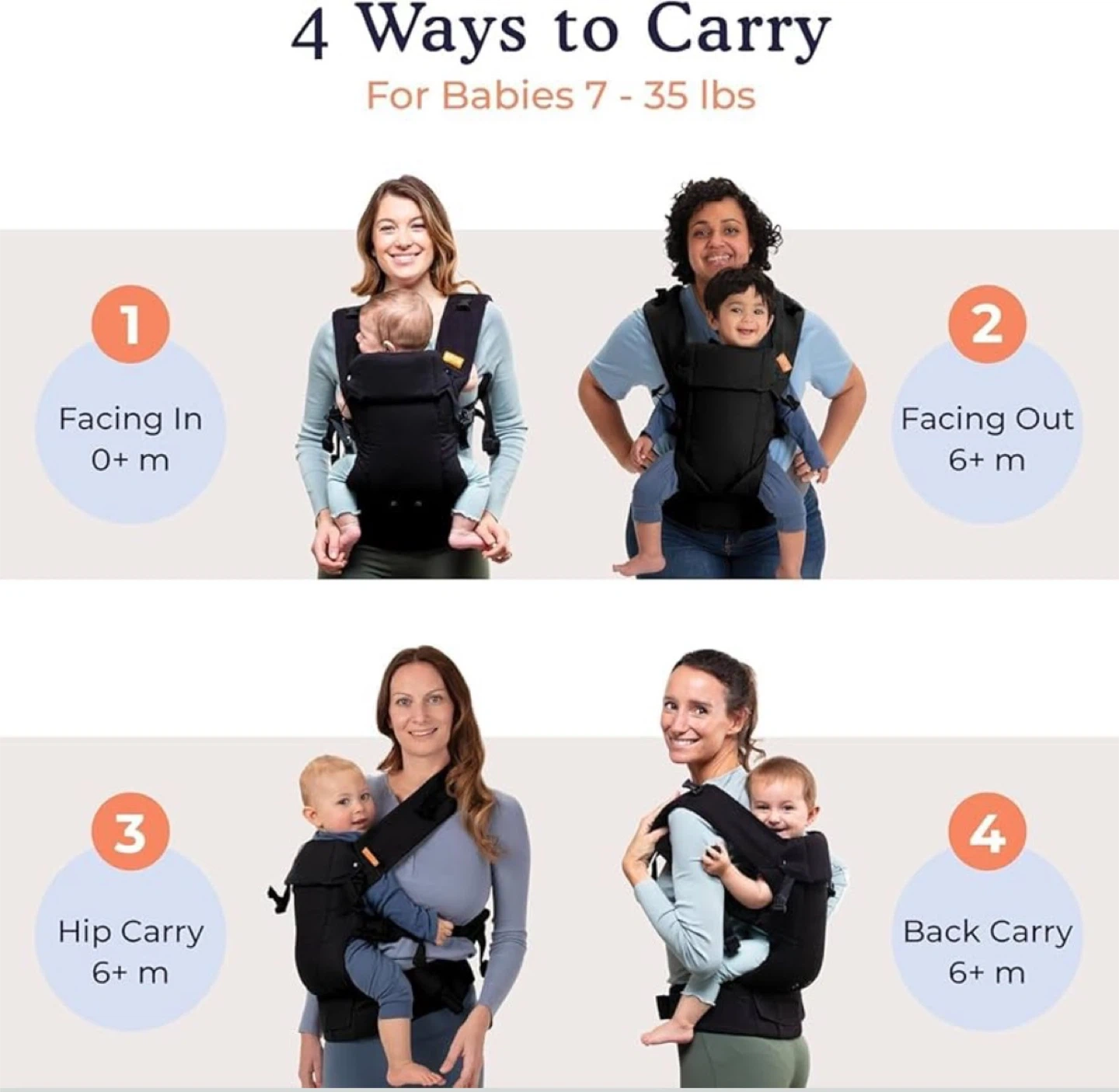 4 Ways to Carry
For Babies 7 - 35 lbs

1
Facing In
0+ m

2
Facing Out
6+ m

3
Hip Carry
6+ m

4
Back Carry
6+ m