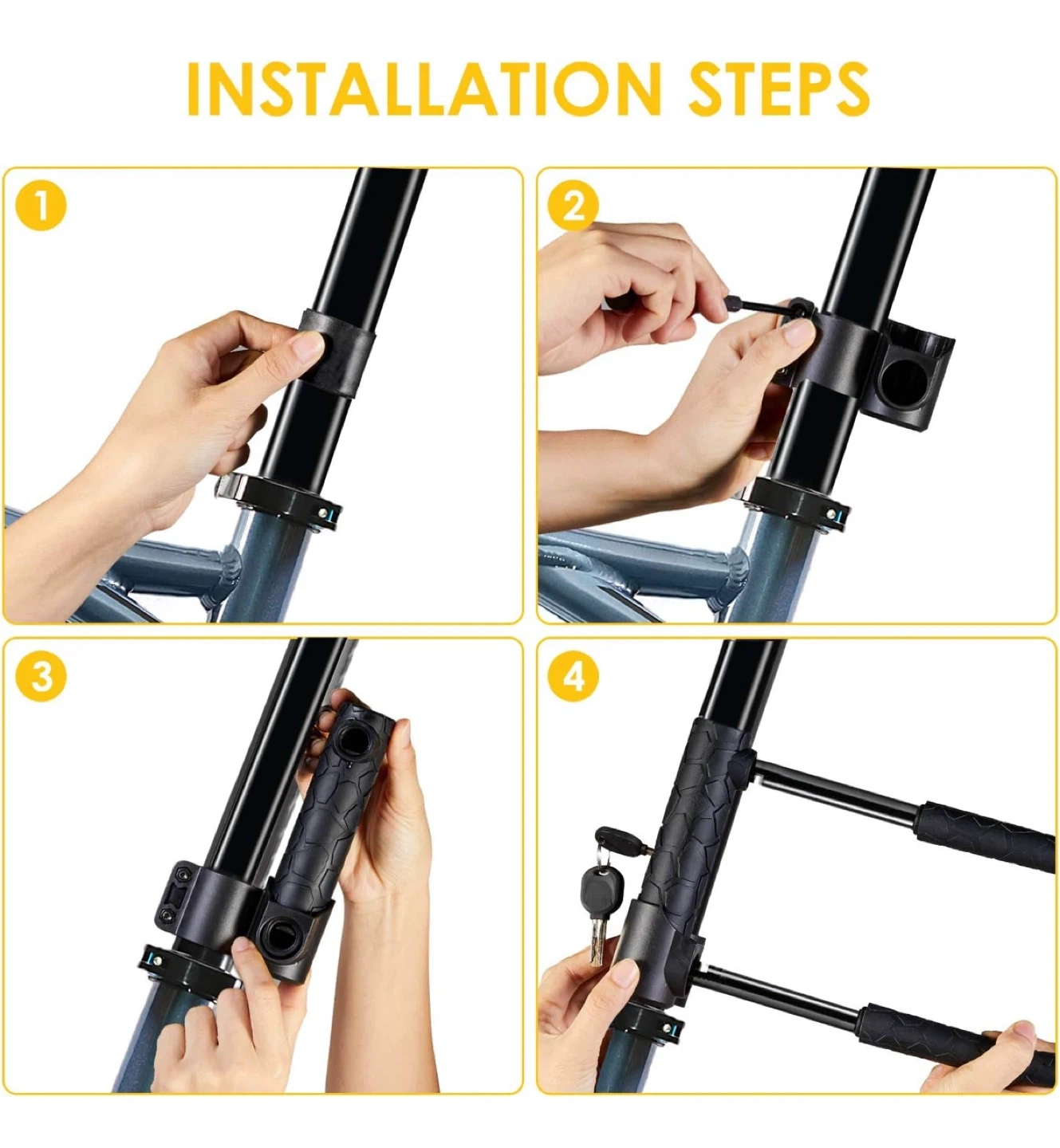 INSTALLATION STEPS

1

2

3

4