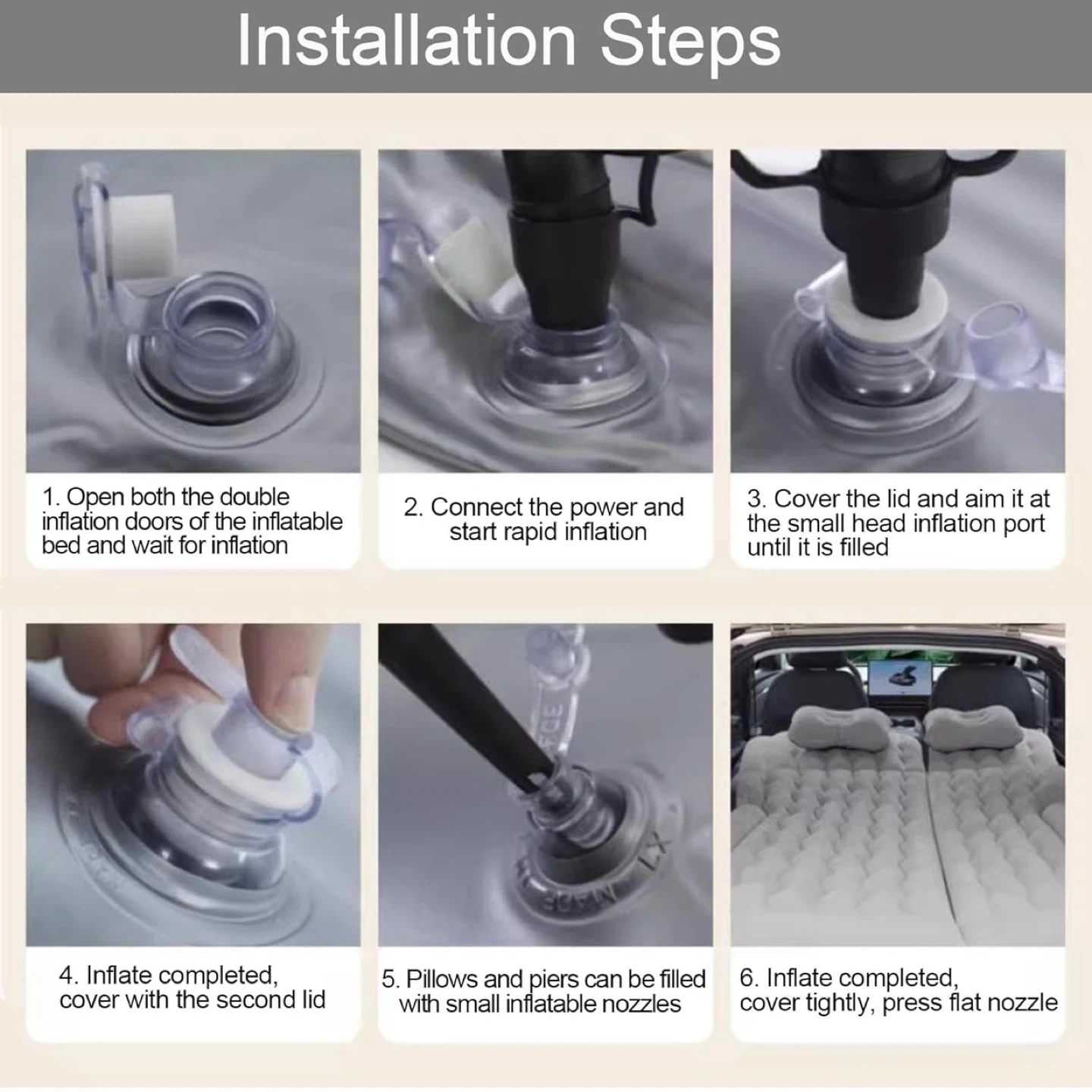 Installation Steps

1. Open both the double inflation doors of the inflatable bed and wait for inflation

2. Connect the power and start rapid inflation

3. Cover the lid and aim it at the small head inflation port until it is filled

4. Inflate completed, cover with the second lid

5. Pillows and piers can be filled with small inflatable nozzles

6. Inflate completed, cover tightly, press flat nozzle