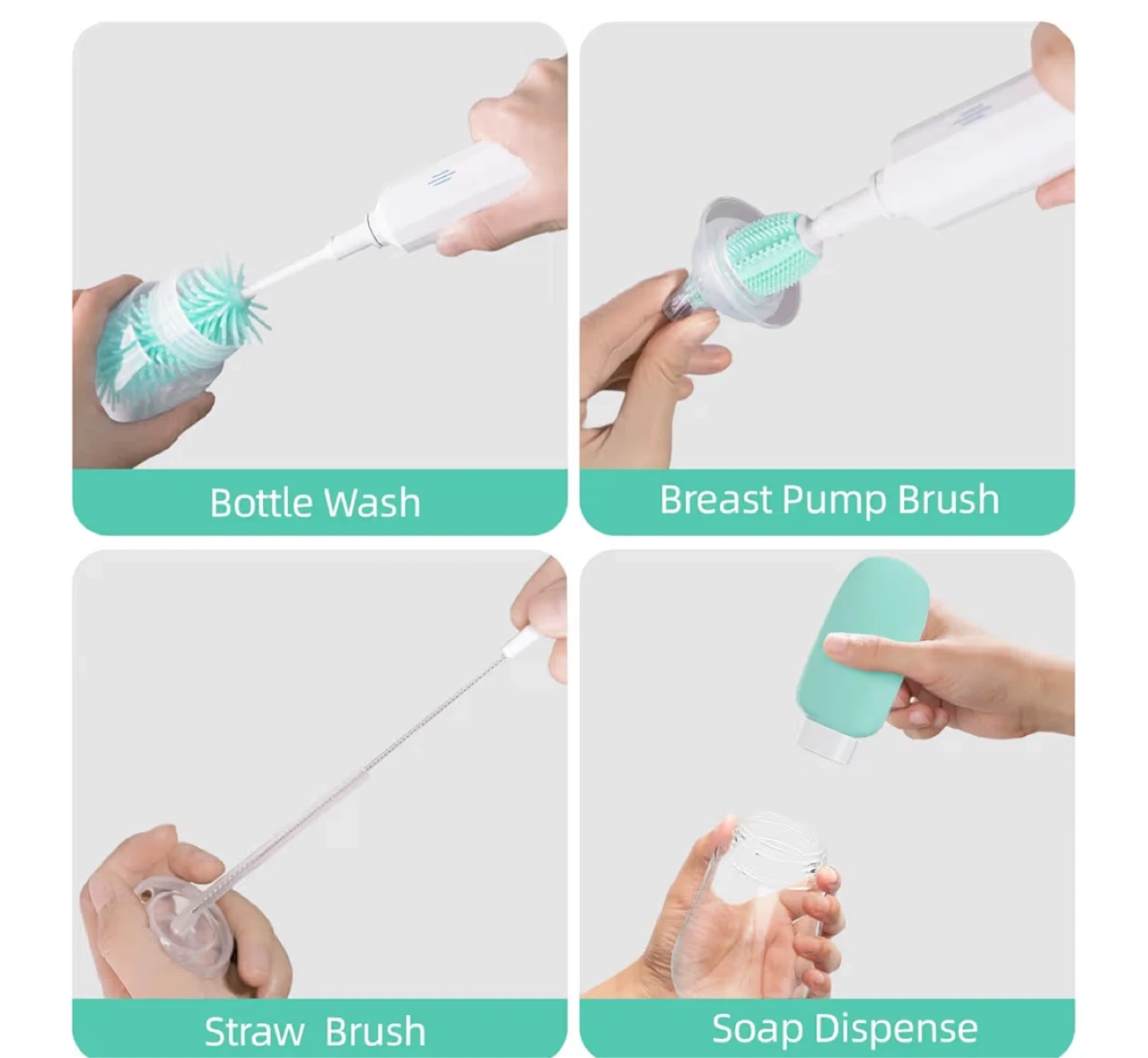 Bottle Wash

Breast Pump Brush

Straw Brush

Soap Dispense