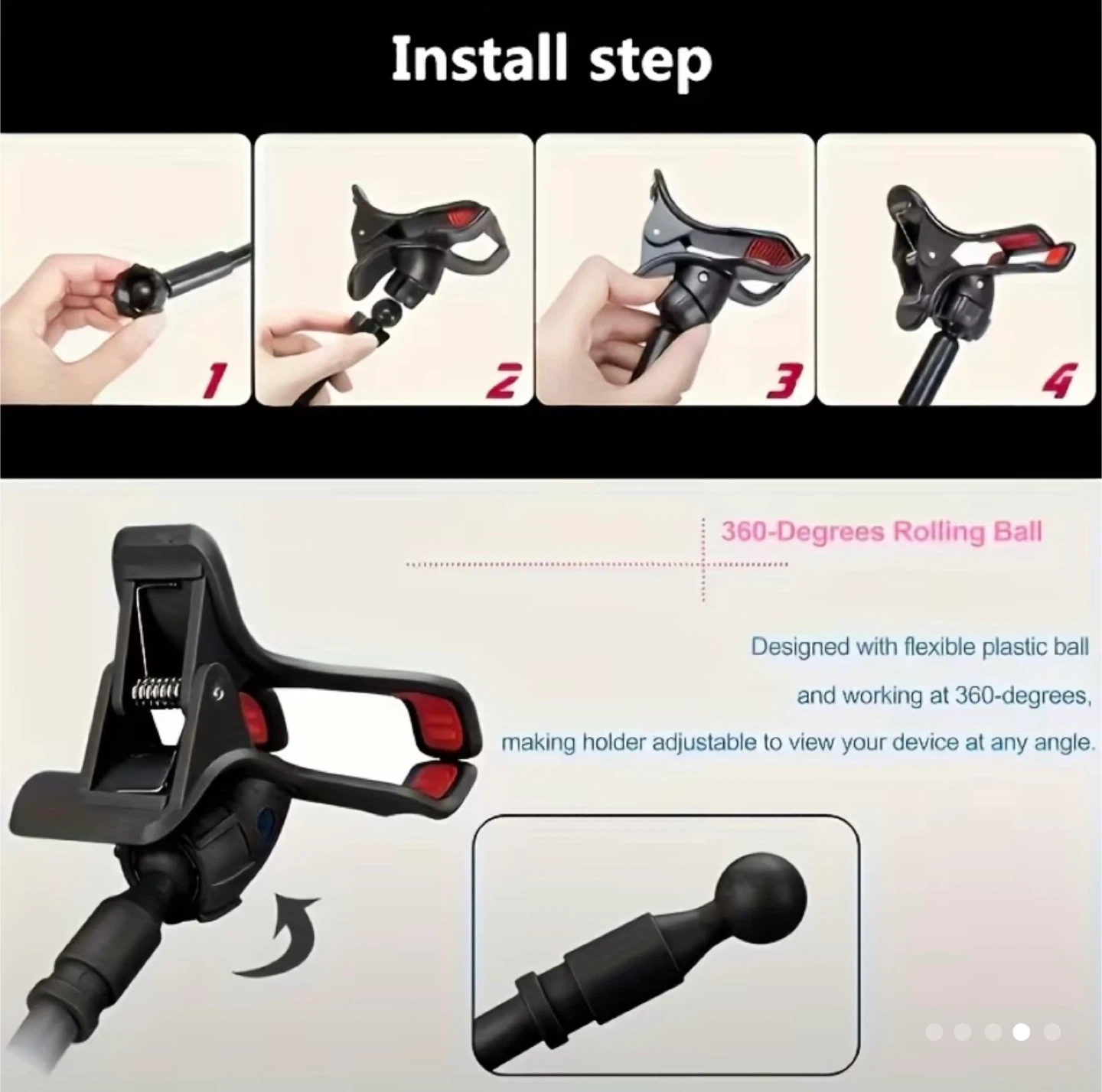 Install step

1

2

3

4

360-Degrees Rolling Ball

Designed with flexible plastic ball and working at 360-degrees, making holder adjustable to view your device at any angle.