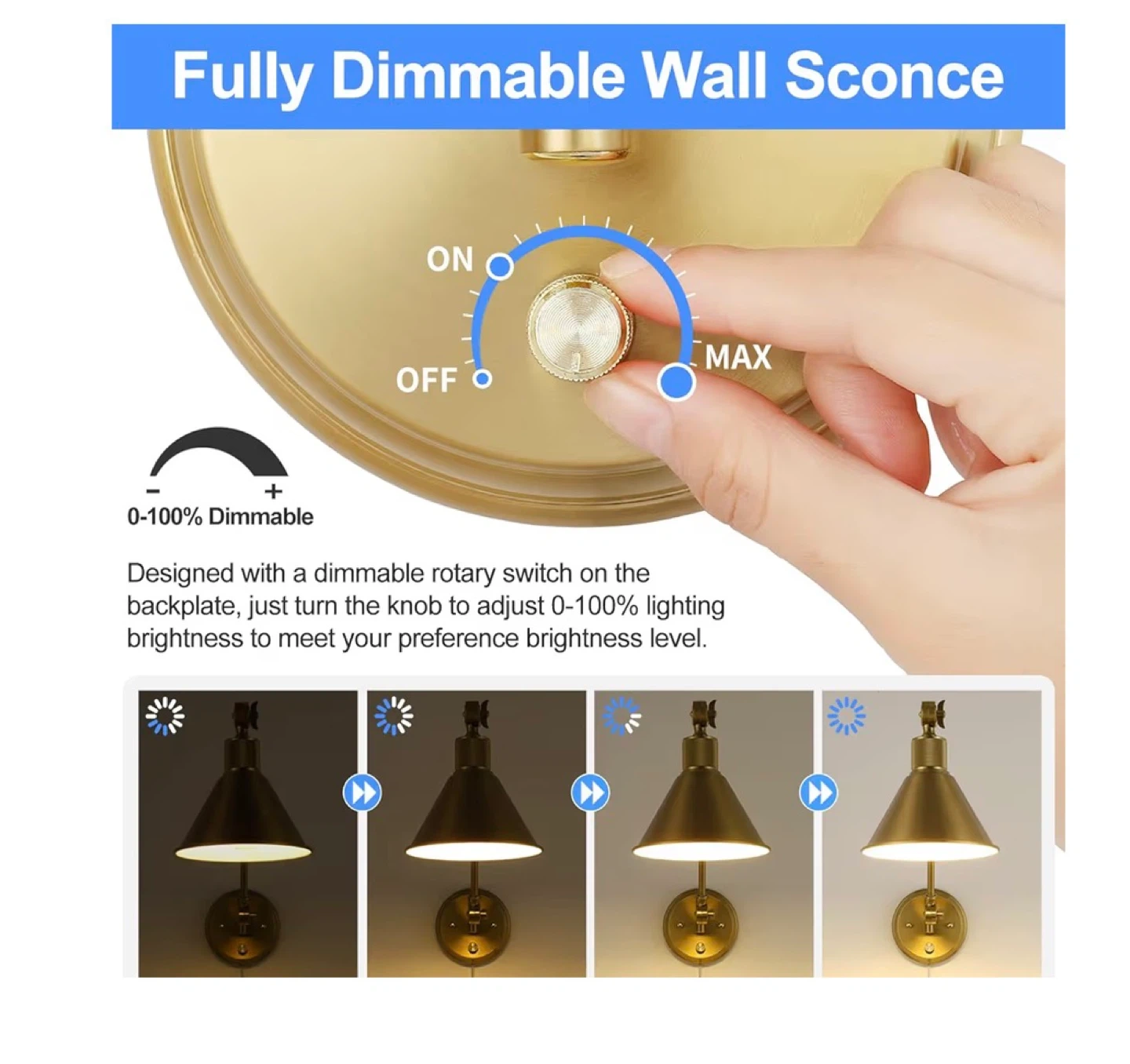 Fully Dimmable Wall Sconce

ON

OFF

MAX

-

+

0-100% Dimmable

Designed with a dimmable rotary switch on the backplate, just turn the knob to adjust 0-100% lighting brightness to meet your preference brightness level.