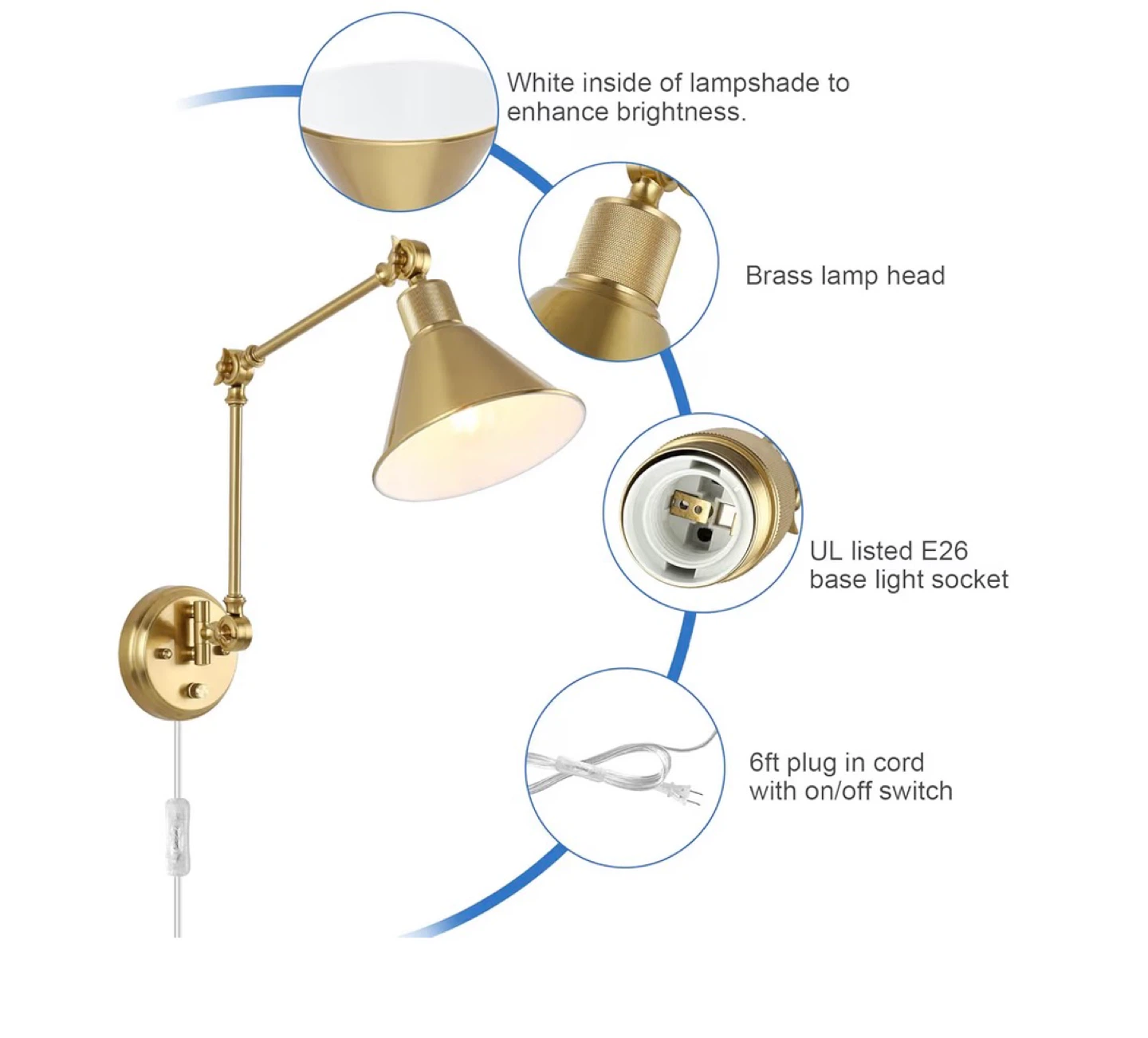 White inside of lampshade to enhance brightness.

Brass lamp head

UL listed E26 base light socket

6ft plug in cord with on/off switch