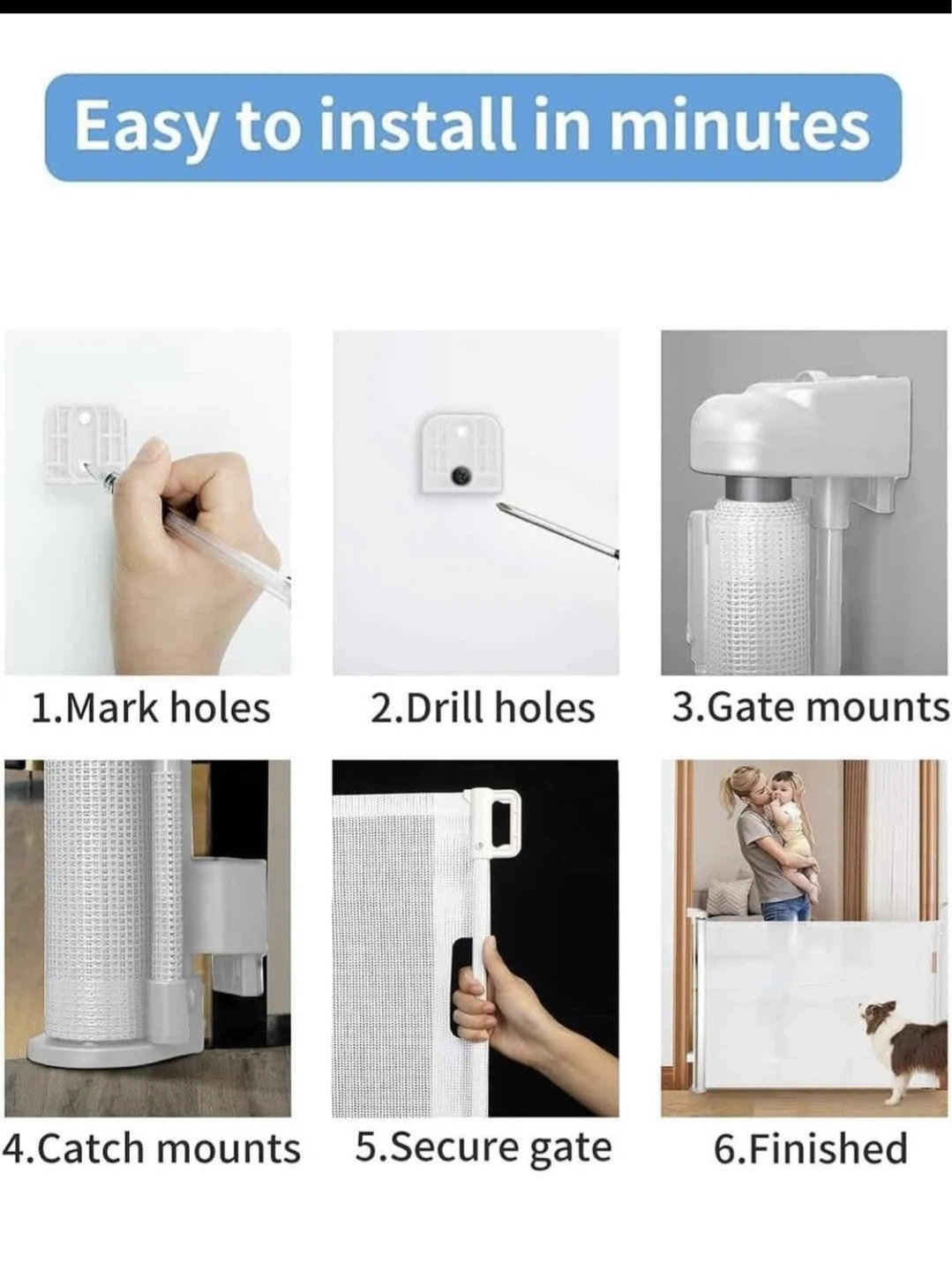 Easy to install in minutes

1.Mark holes

2.Drill holes

3.Gate mounts

4.Catch mounts

5.Secure gate

6.Finished