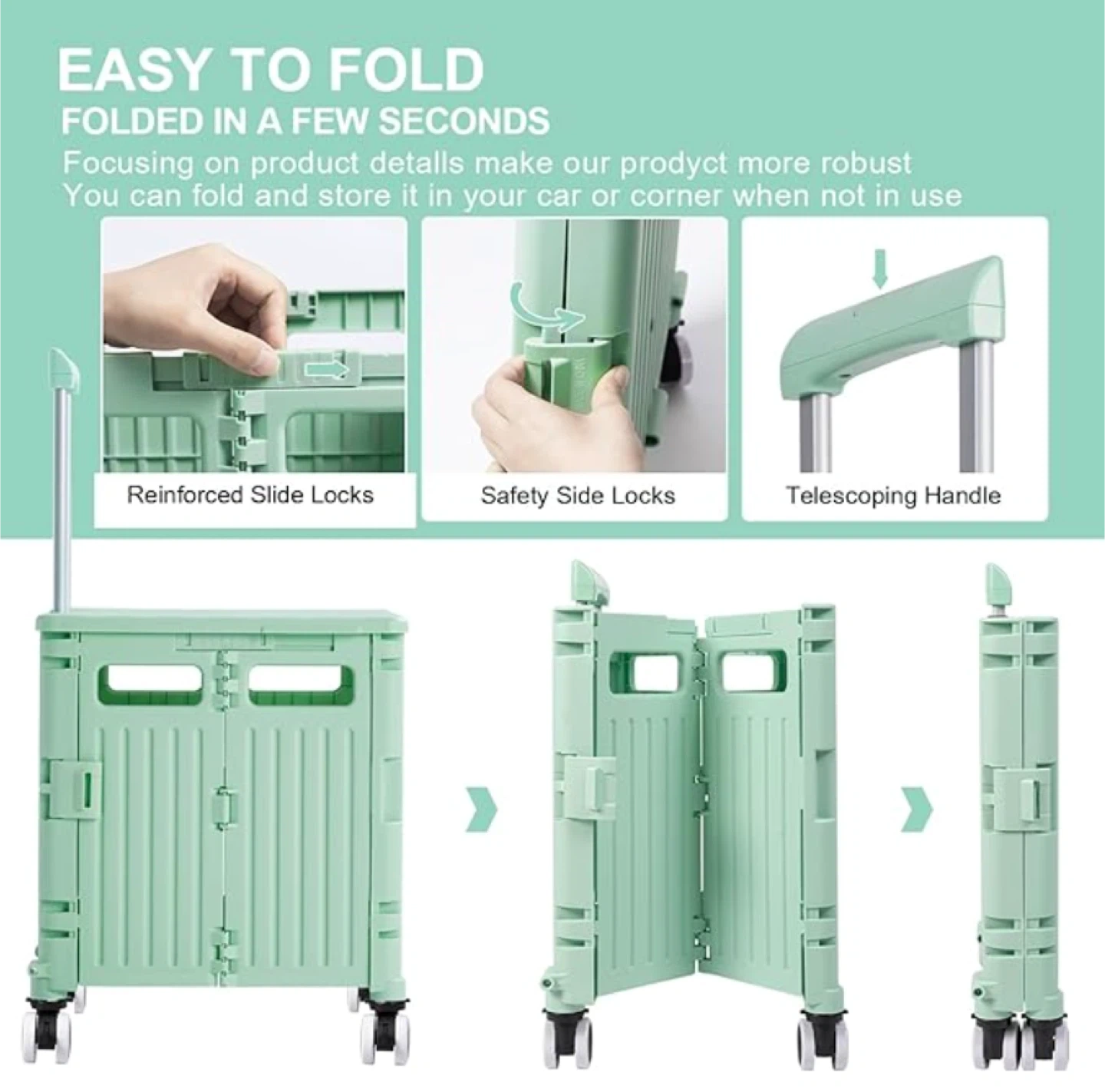 EASY TO FOLD
FOLDED IN A FEW SECONDS
Focusing on product details make our prodyct more robust
You can fold and store it in your car or corner when not in use

Reinforced Slide Locks

Safety Side Locks

Telescoping Handle