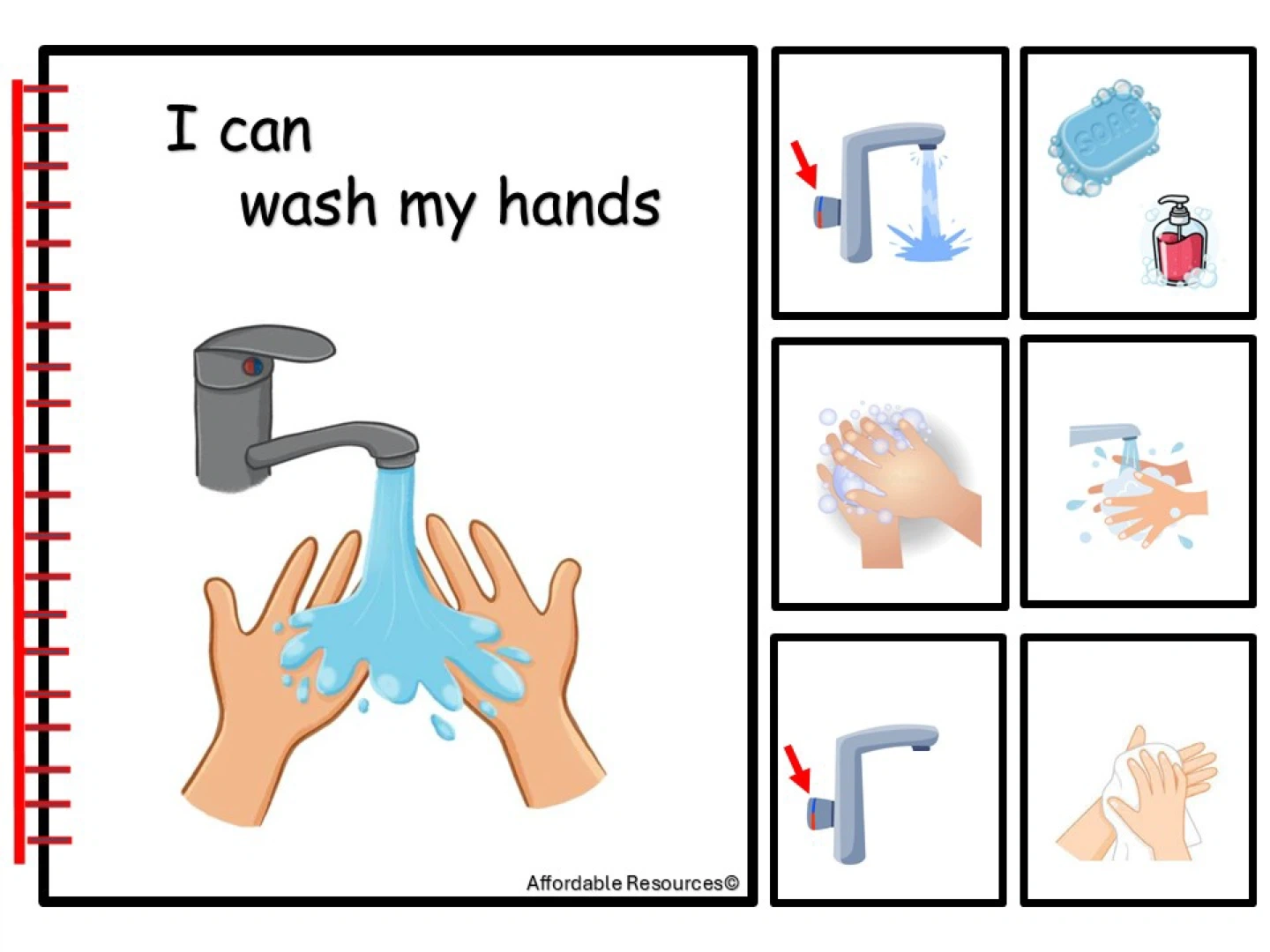 I can
wash my hands

Affordable Resources©

SOAP