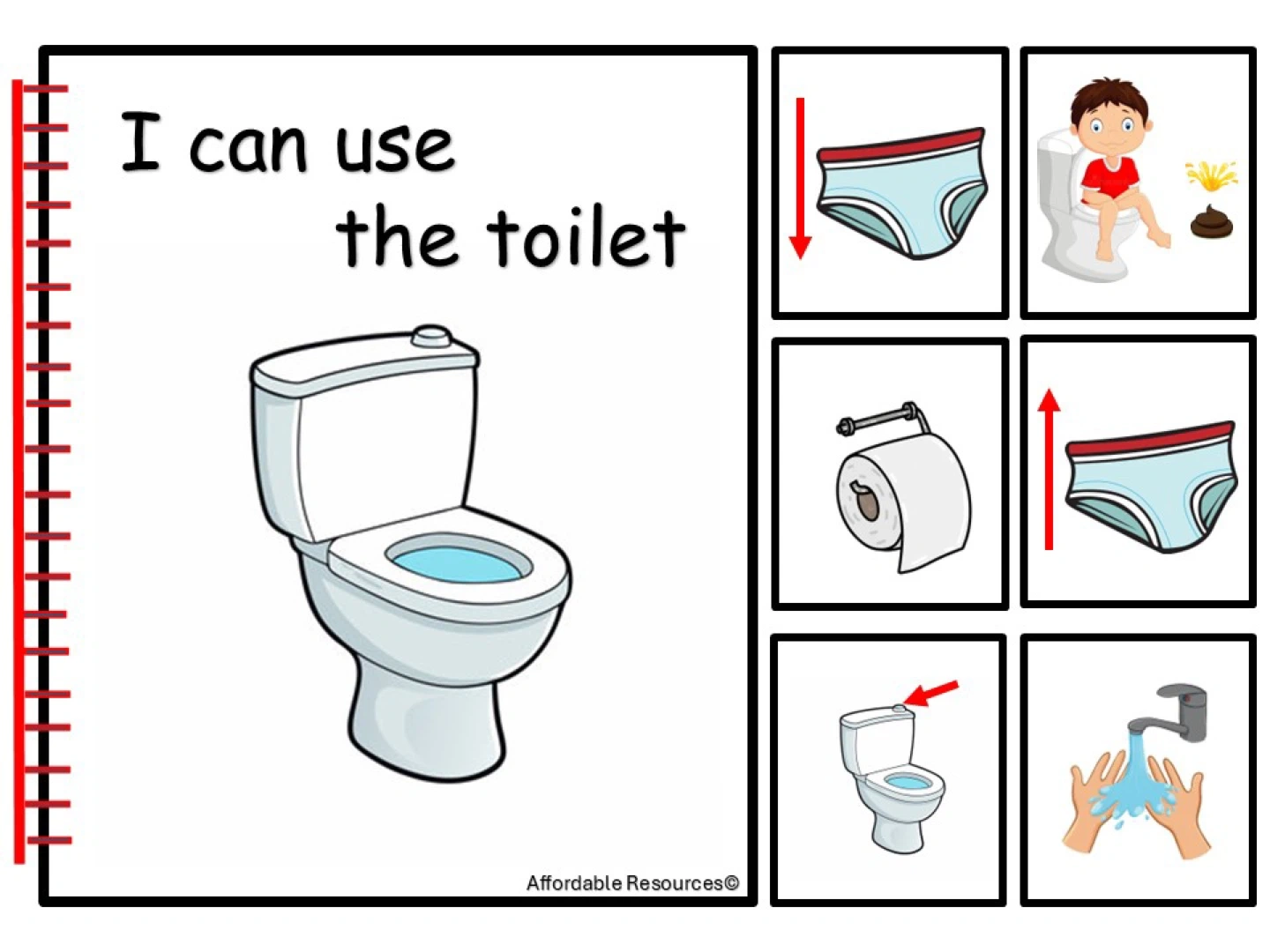 I can use the toilet

Affordable Resources©