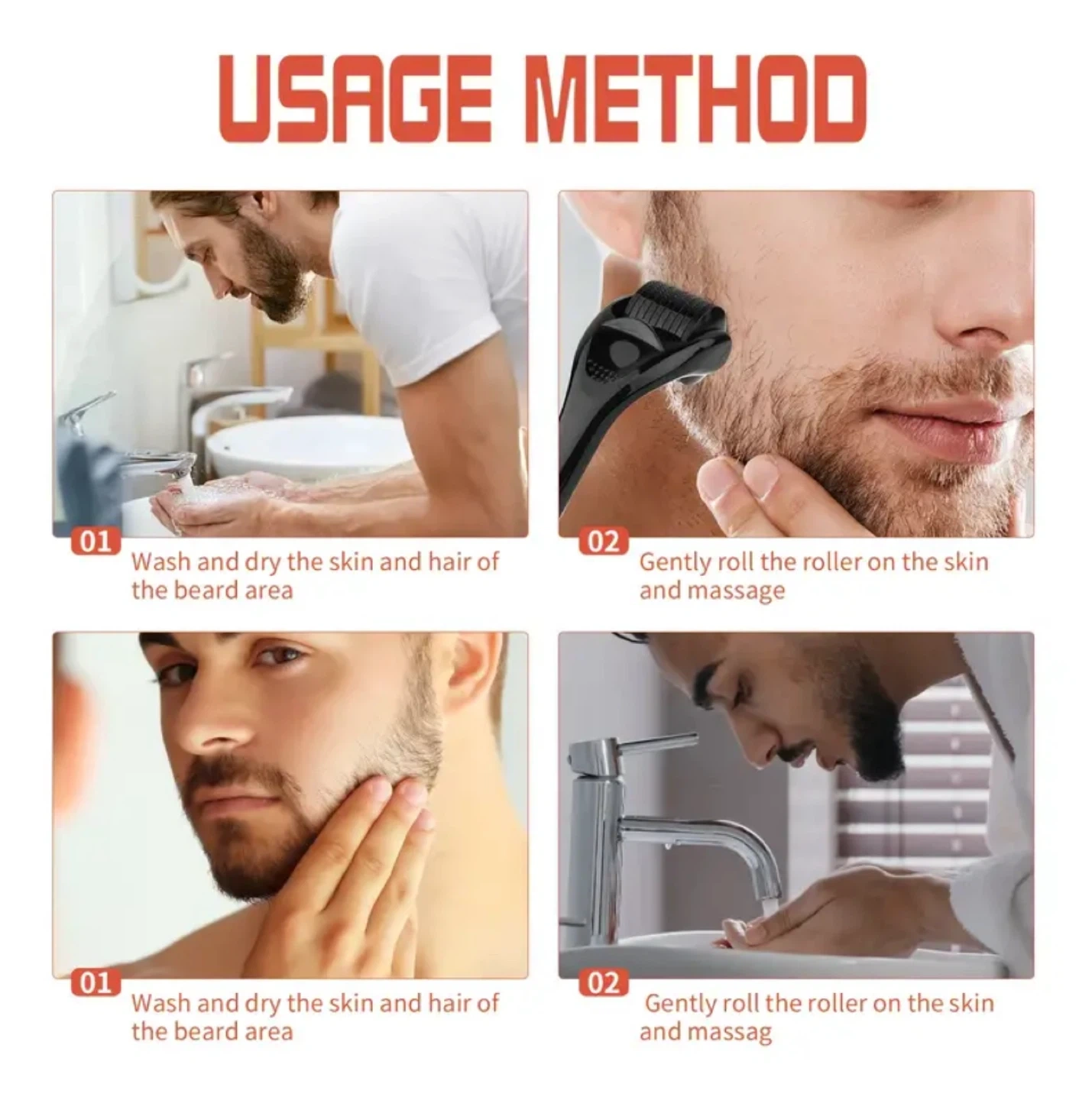 USAGE METHOD

01
Wash and dry the skin and hair of the beard area

02
Gently roll the roller on the skin and massage

01
Wash and dry the skin and hair of the beard area

02
Gently roll the roller on the skin and massag