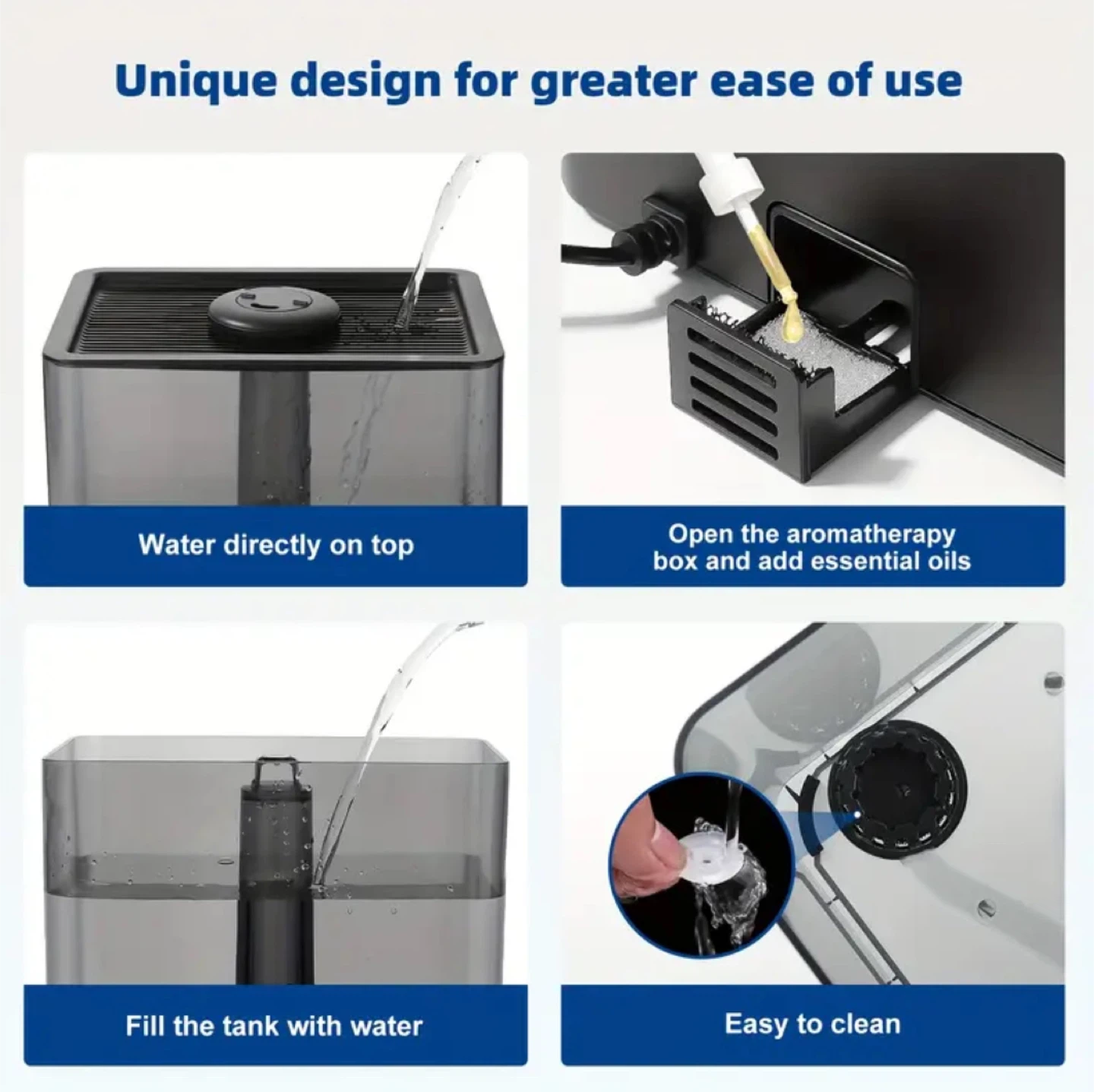 Unique design for greater ease of use

Water directly on top

Open the aromatherapy box and add essential oils

Fill the tank with water

Easy to clean