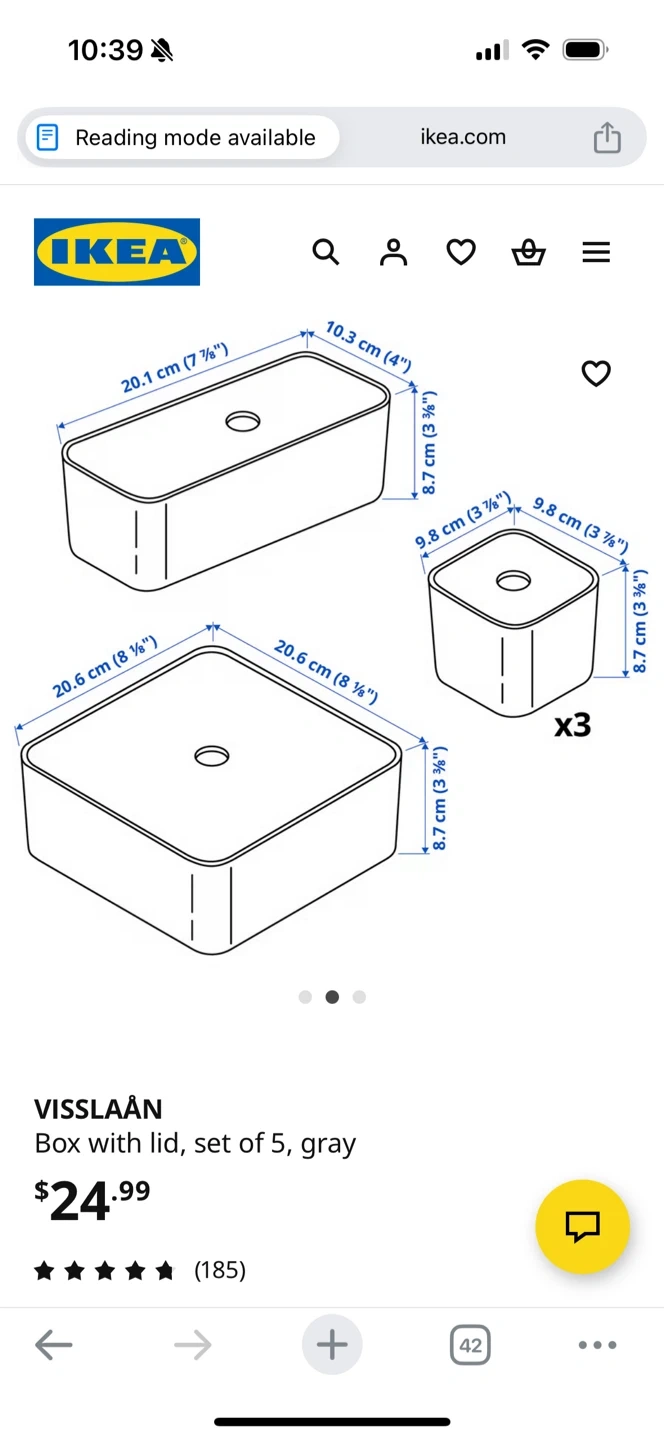 10:39

Reading mode available

ikea.com

IKEA

20.1 cm (7 ⅞")

10.3 cm (4")

8.7 cm (3 ⅜")

9.8 cm (3 ⅞")

9.8 cm (3 ⅞")

8.7 cm (3 ⅜")

x3

20.6 cm (8 ⅛")

20.6 cm (8 ⅛")

8.7 cm (3 ⅜")

VISSLAÅN
Box with lid, set of 5, gray
$24.99

(185)

42