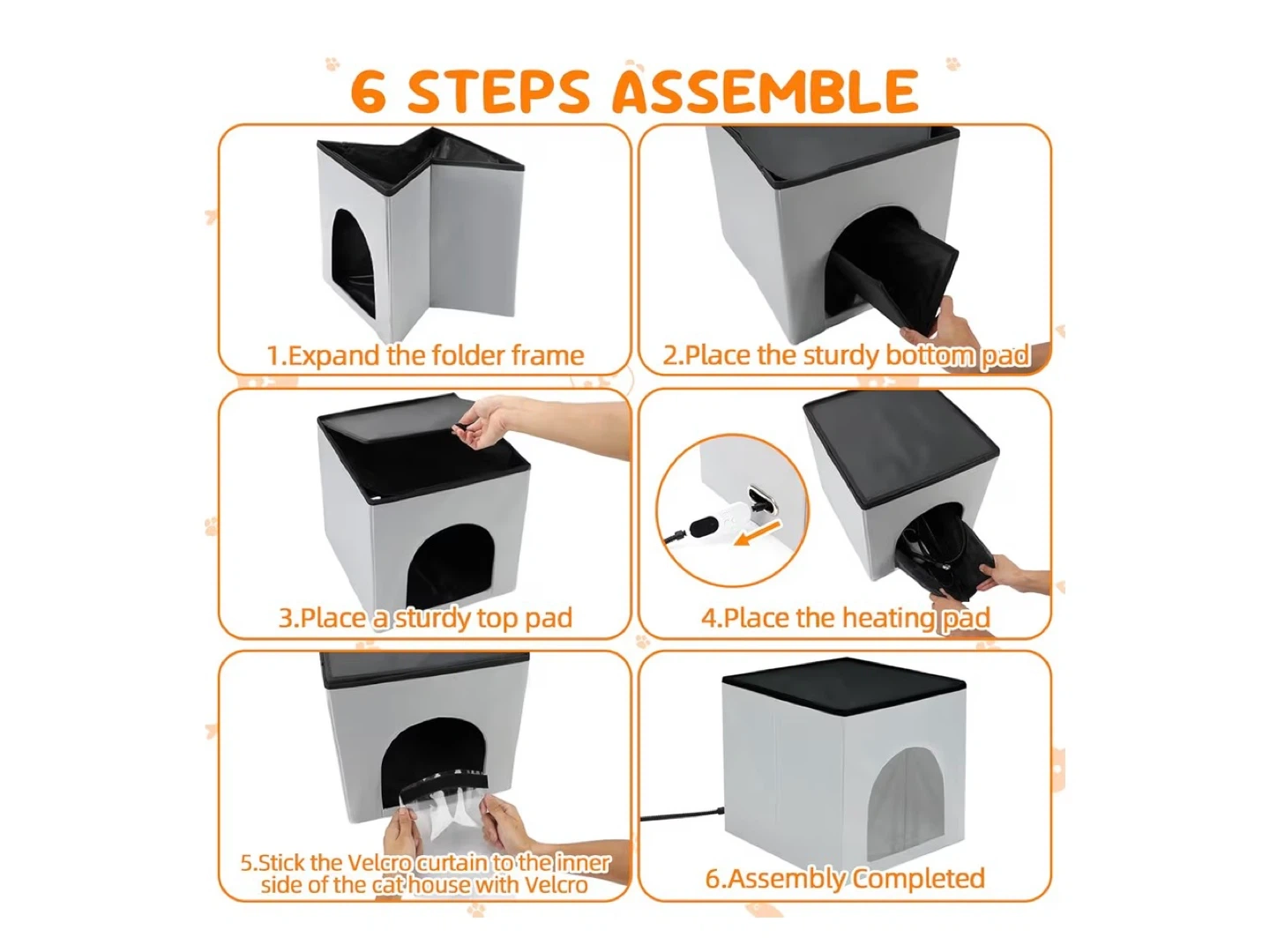 6 STEPS ASSEMBLE

1.Expand the folder frame

2.Place the sturdy bottom pad

3.Place a sturdy top pad

4.Place the heating pad

5.Stick the Velcro curtain to the inner side of the cat house with Velcro

6.Assembly Completed