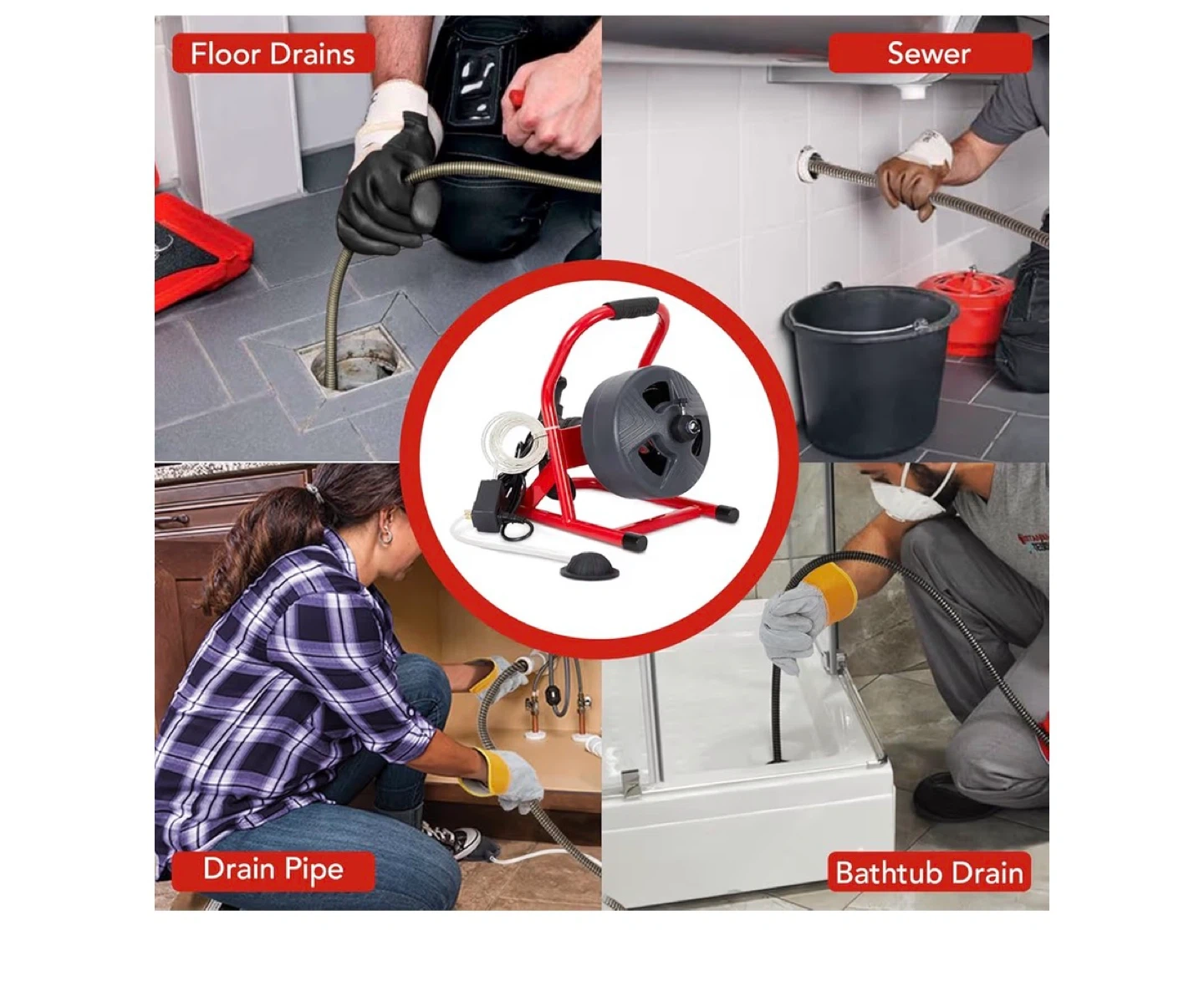 Floor Drains

Sewer

Drain Pipe

Bathtub Drain