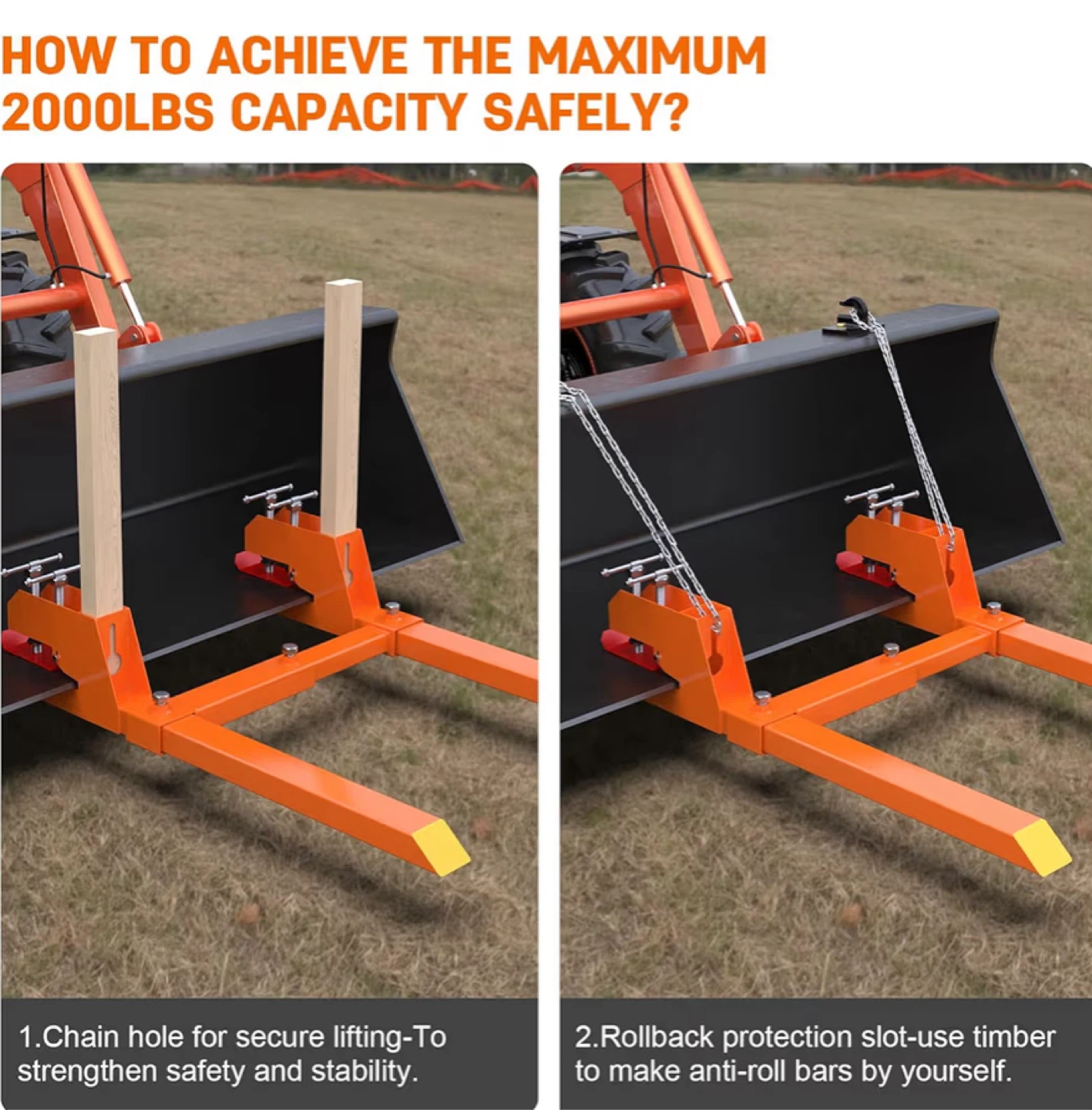 HOW TO ACHIEVE THE MAXIMUM 2000LBS CAPACITY SAFELY?

1.Chain hole for secure lifting-To strengthen safety and stability.

2.Rollback protection slot-use timber to make anti-roll bars by yourself.