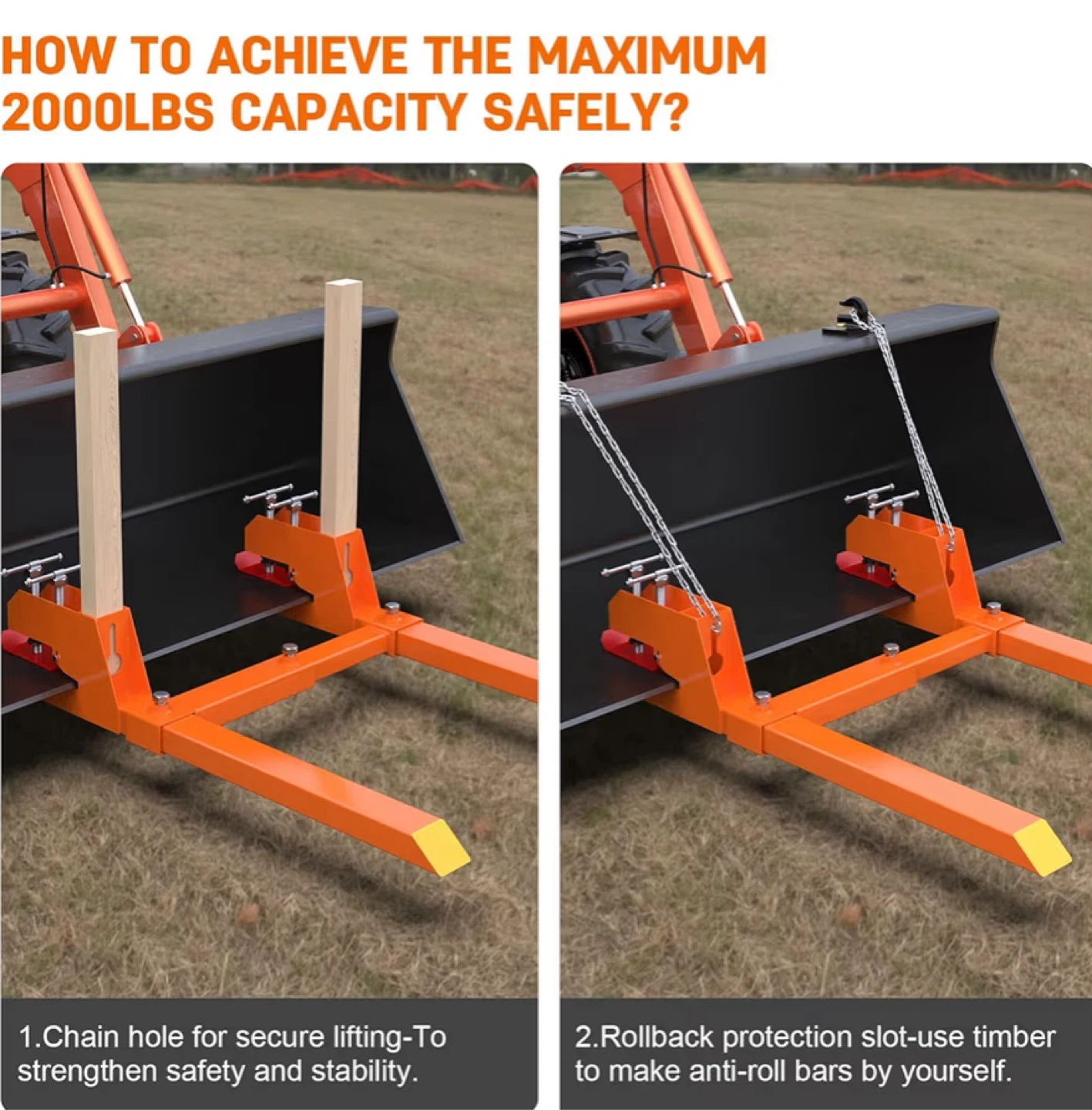 HOW TO ACHIEVE THE MAXIMUM 2000LBS CAPACITY SAFELY?

1.Chain hole for secure lifting-To strengthen safety and stability.

2.Rollback protection slot-use timber to make anti-roll bars by yourself.