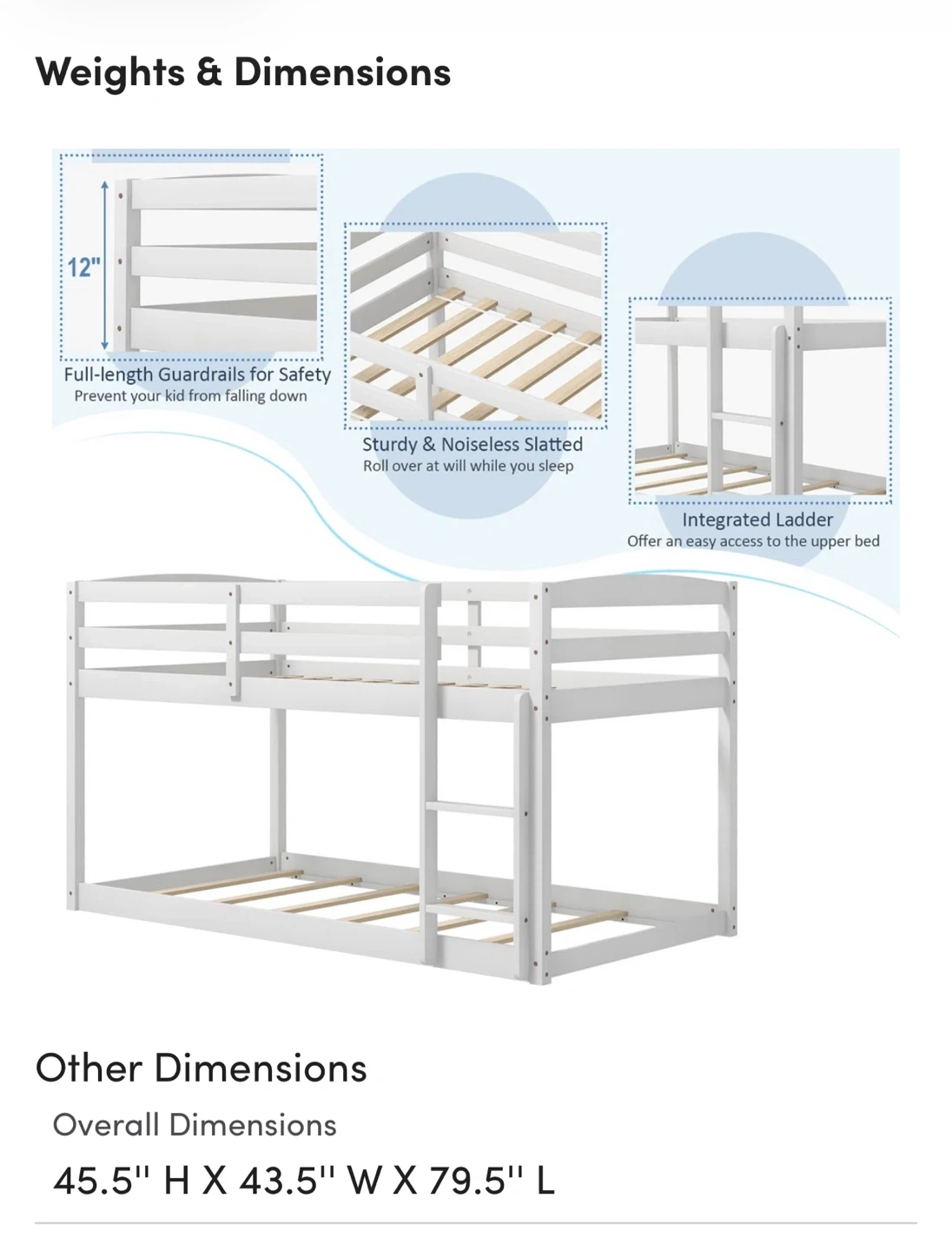 Weights & Dimensions

12"

Full-length Guardrails for Safety
Prevent your kid from falling down

Sturdy & Noiseless Slatted
Roll over at will while you sleep

Integrated Ladder
Offer an easy access to the upper bed

Other Dimensions

Overall Dimensions

45.5'' H X 43.5'' W X 79.5'' L