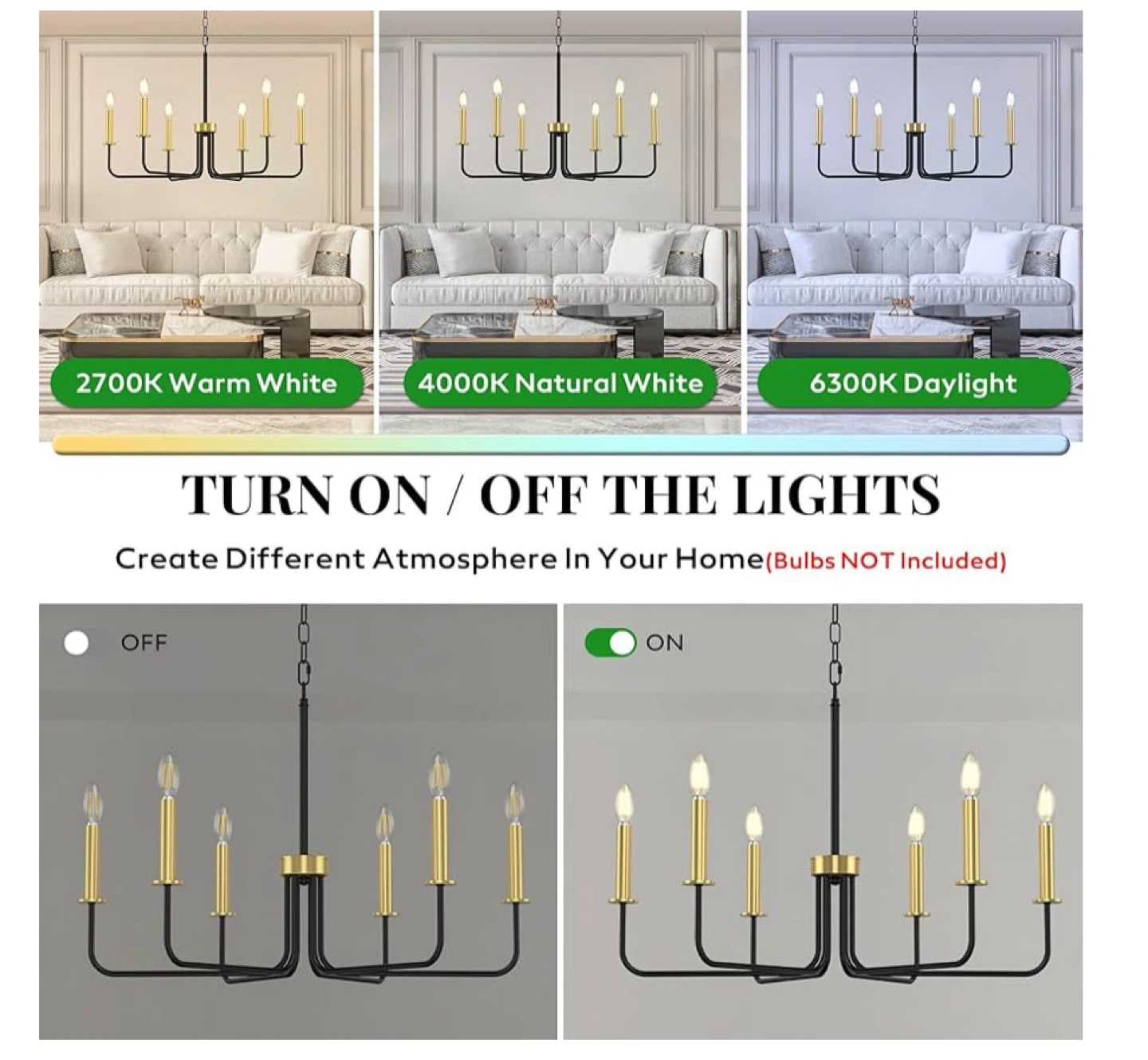 2700K Warm White

4000K Natural White

6300K Daylight

TURN ON / OFF THE LIGHTS

Create Different Atmosphere In Your Home(Bulbs NOT Included)

OFF

ON