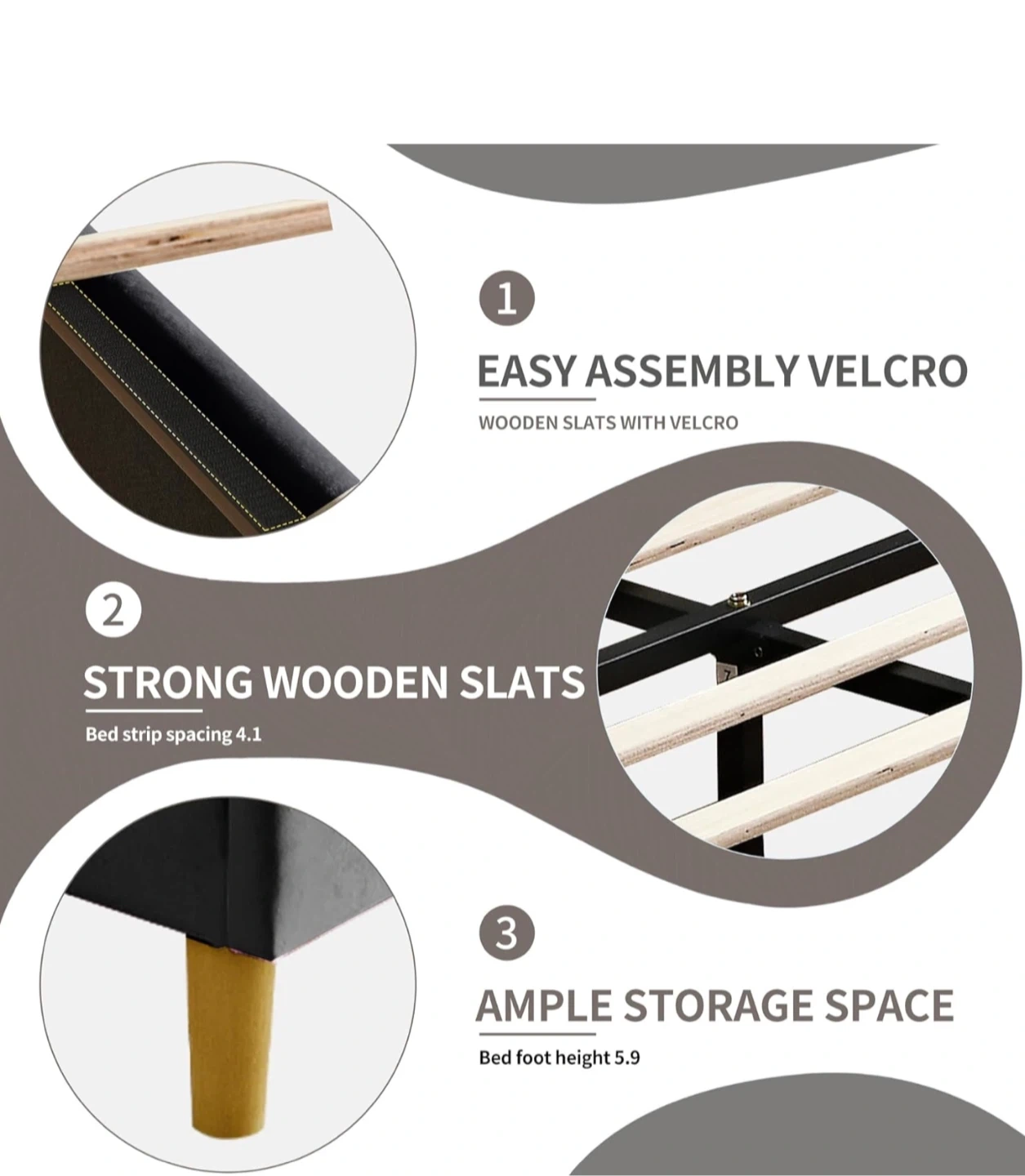 1

EASY ASSEMBLY VELCRO

WOODEN SLATS WITH VELCRO

2

STRONG WOODEN SLATS

Bed strip spacing 4.1

3

AMPLE STORAGE SPACE

Bed foot height 5.9