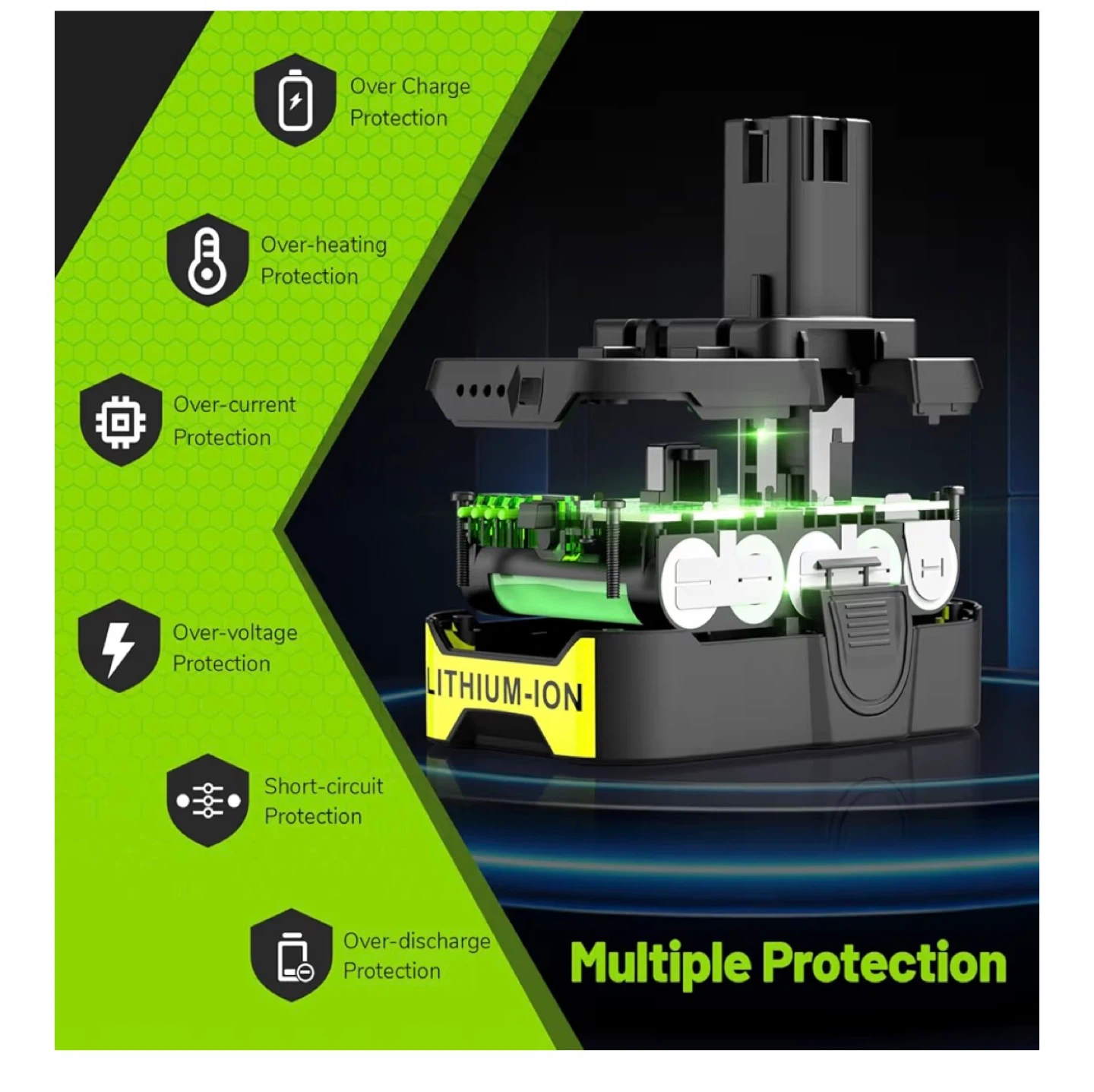 Over Charge Protection

Over-heating Protection

Over-current Protection

Over-voltage Protection

Short-circuit Protection

Over-discharge Protection

LITHIUM-ION

Multiple Protection