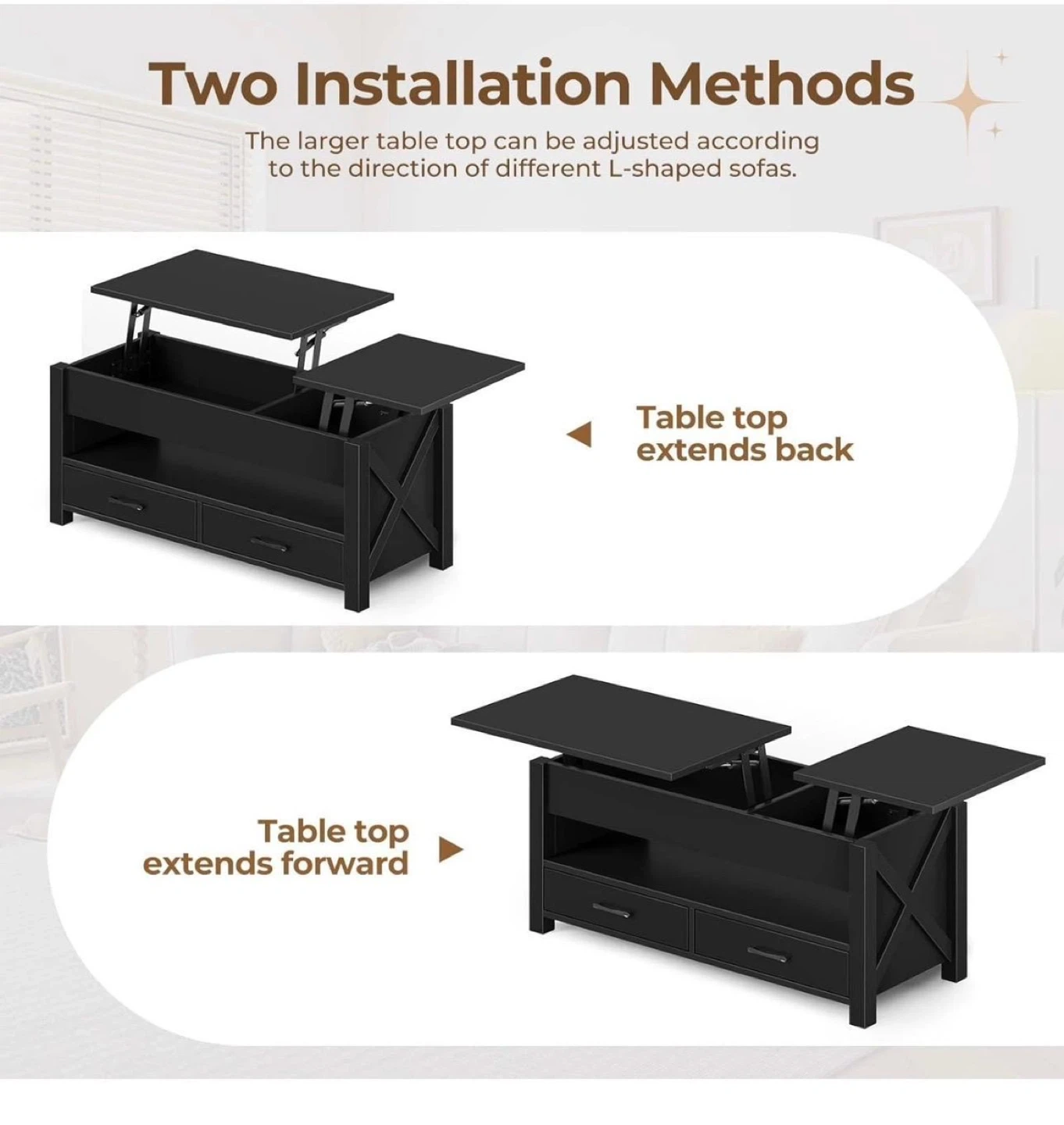 Two Installation Methods

The larger table top can be adjusted according to the direction of different L-shaped sofas.

Table top extends back

Table top extends forward