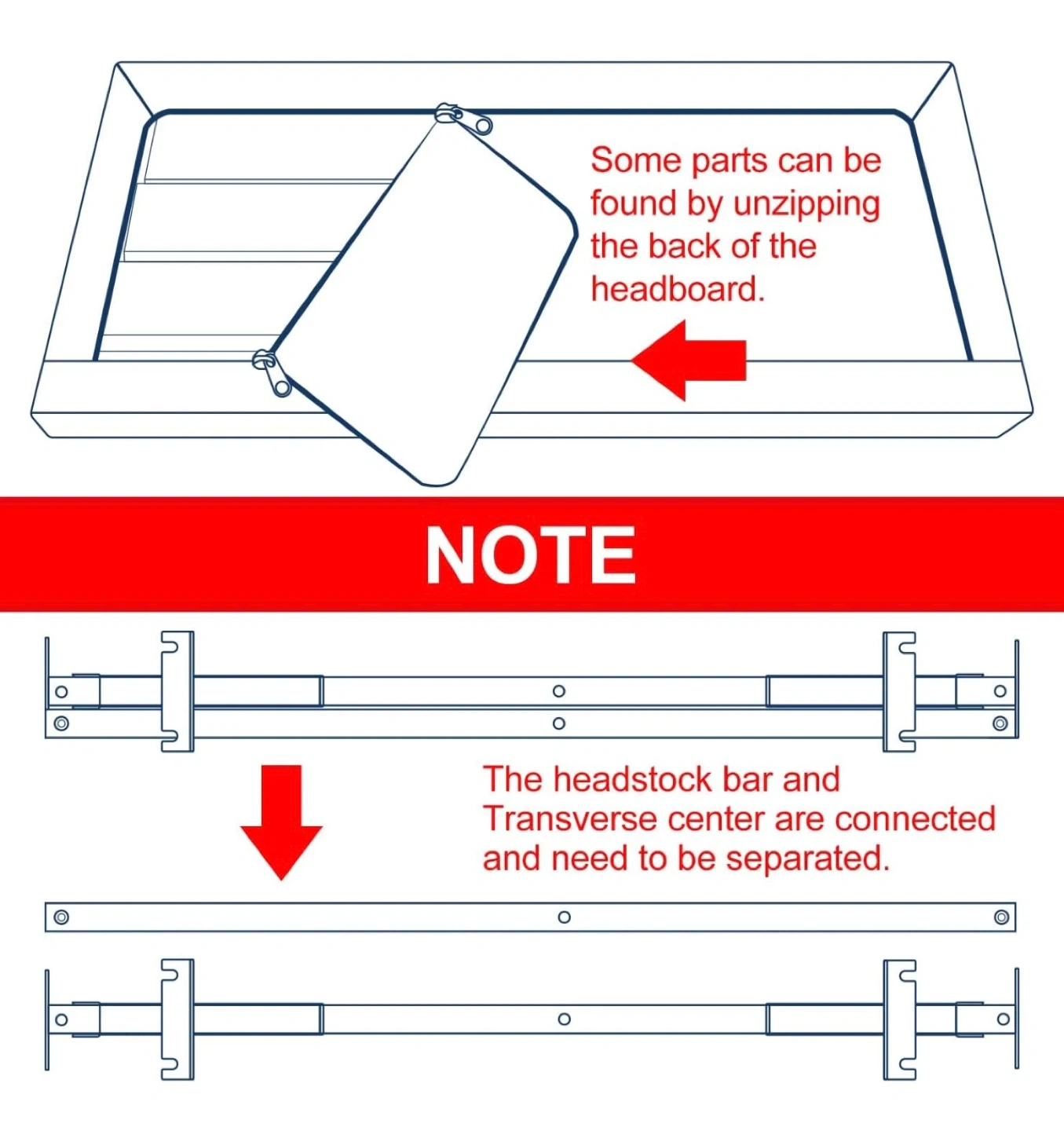 Some parts can be found by unzipping the back of the headboard.

NOTE

The headstock bar and Transverse center are connected and need to be separated.