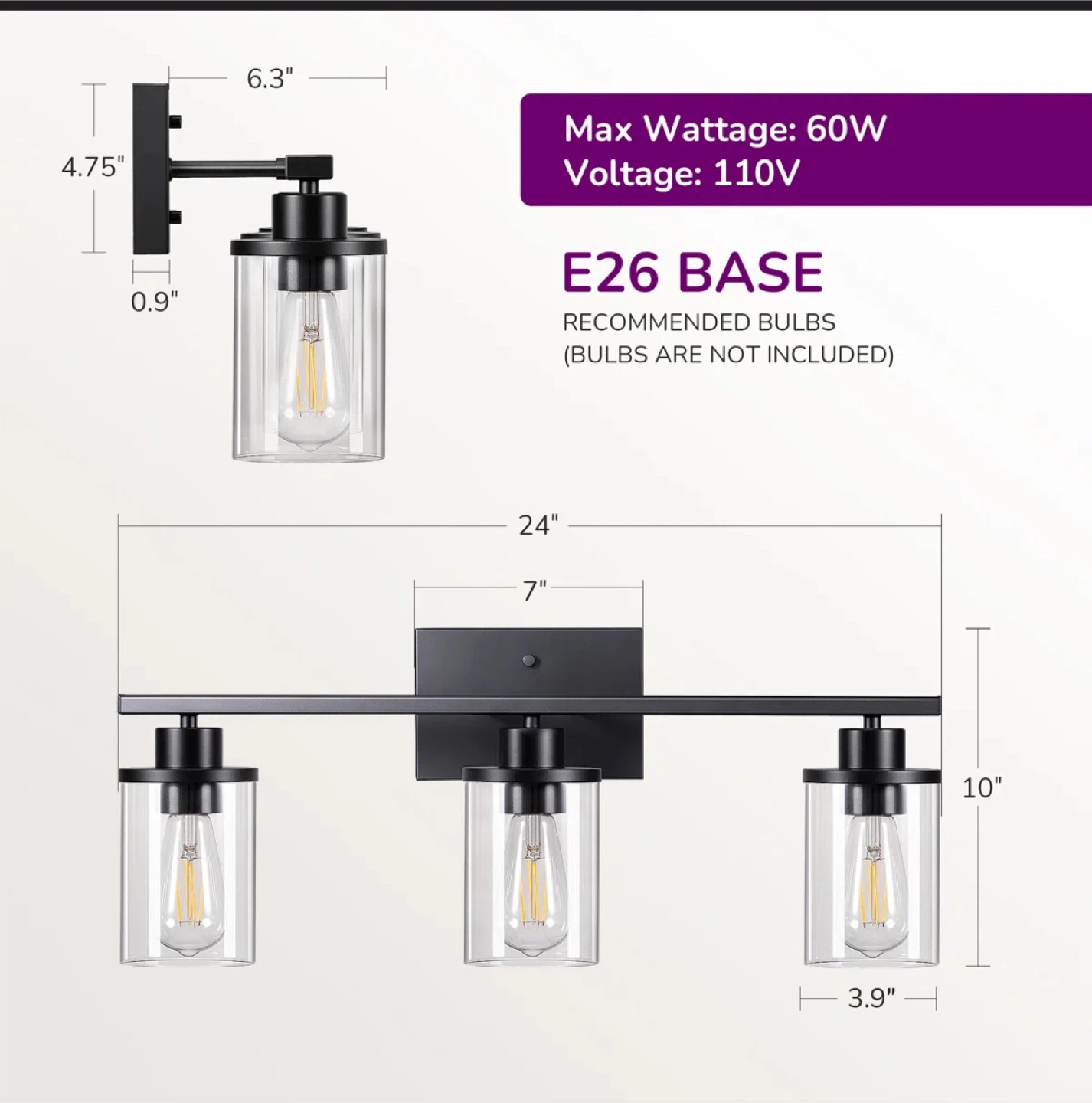 6.3"

4.75"

0.9"

Max Wattage: 60W
Voltage: 110V

E26 BASE
RECOMMENDED BULBS
(BULBS ARE NOT INCLUDED)

24"

7"

10"

3.9"