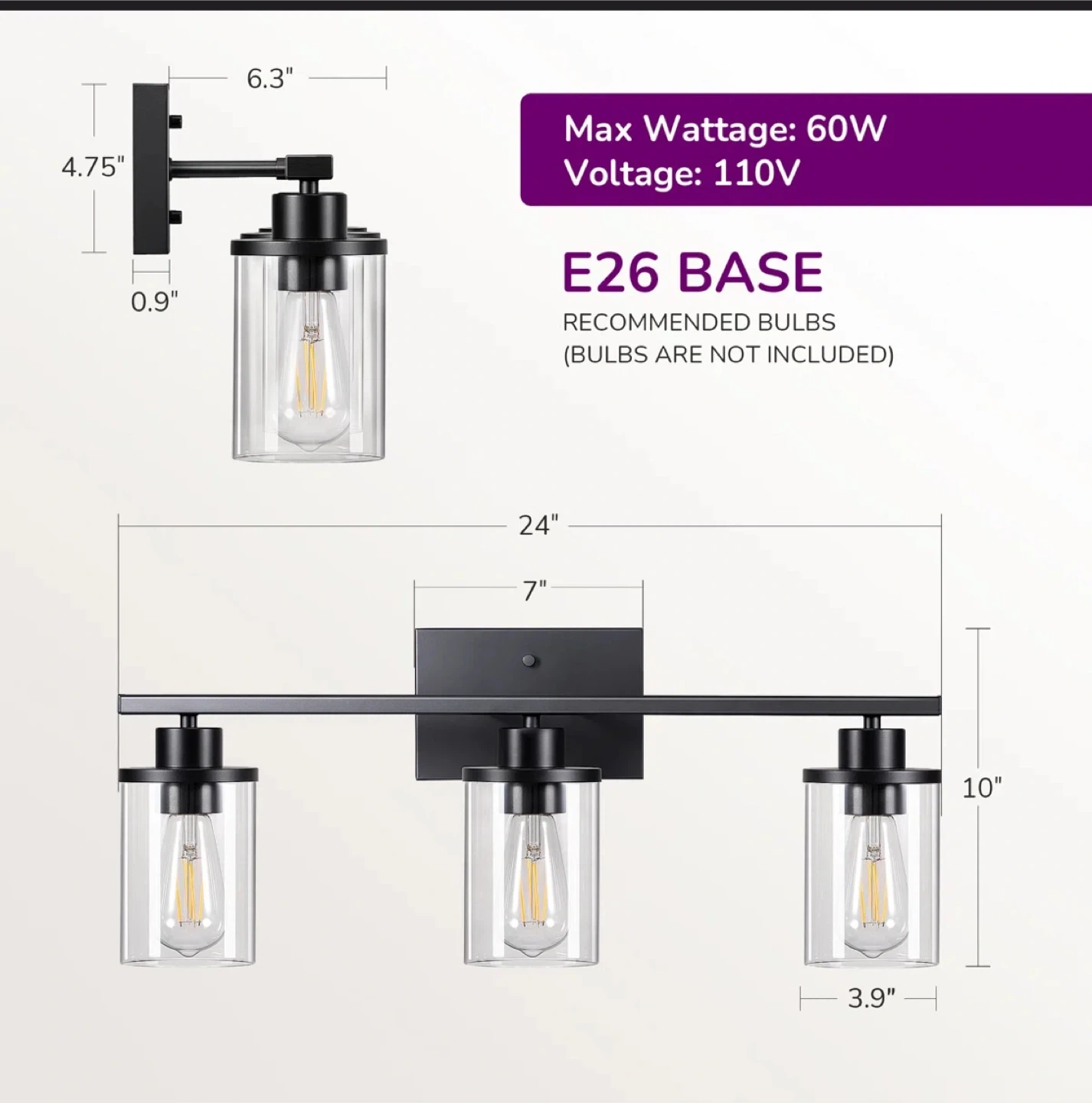 6.3"

4.75"

0.9"

Max Wattage: 60W
Voltage: 110V

E26 BASE

RECOMMENDED BULBS
(BULBS ARE NOT INCLUDED)

24"

7"

10"

3.9"