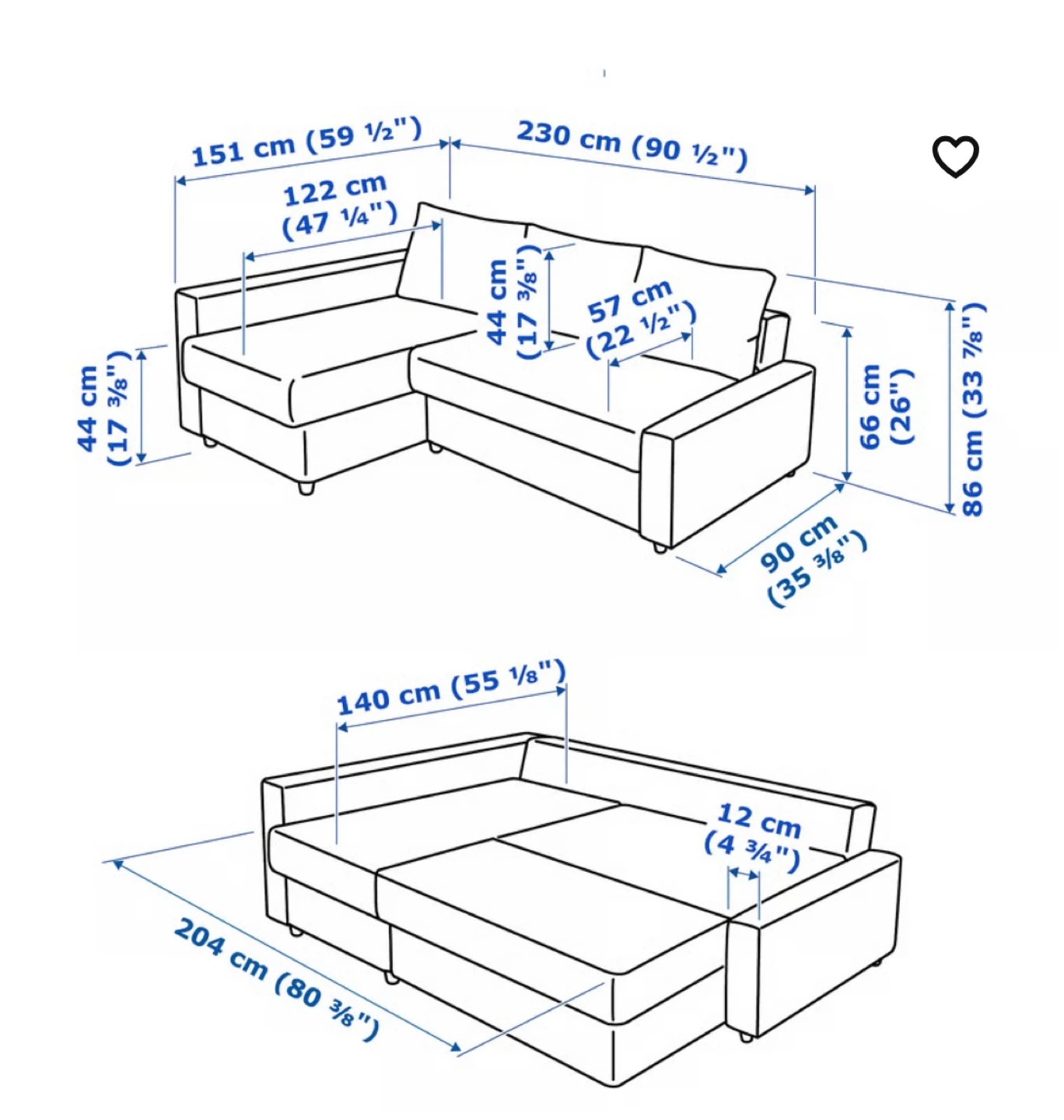 151 cm (59 ½")
230 cm (90 ½")
122 cm (47 ¼")
44 cm (17 ⅜")
57 cm (22 ½")
44 cm (17 ⅜")
66 cm (26")
86 cm (33 ⅞")
90 cm (35 ⅜")

140 cm (55 ⅛")
12 cm (4 ¾")
204 cm (80 ⅜")