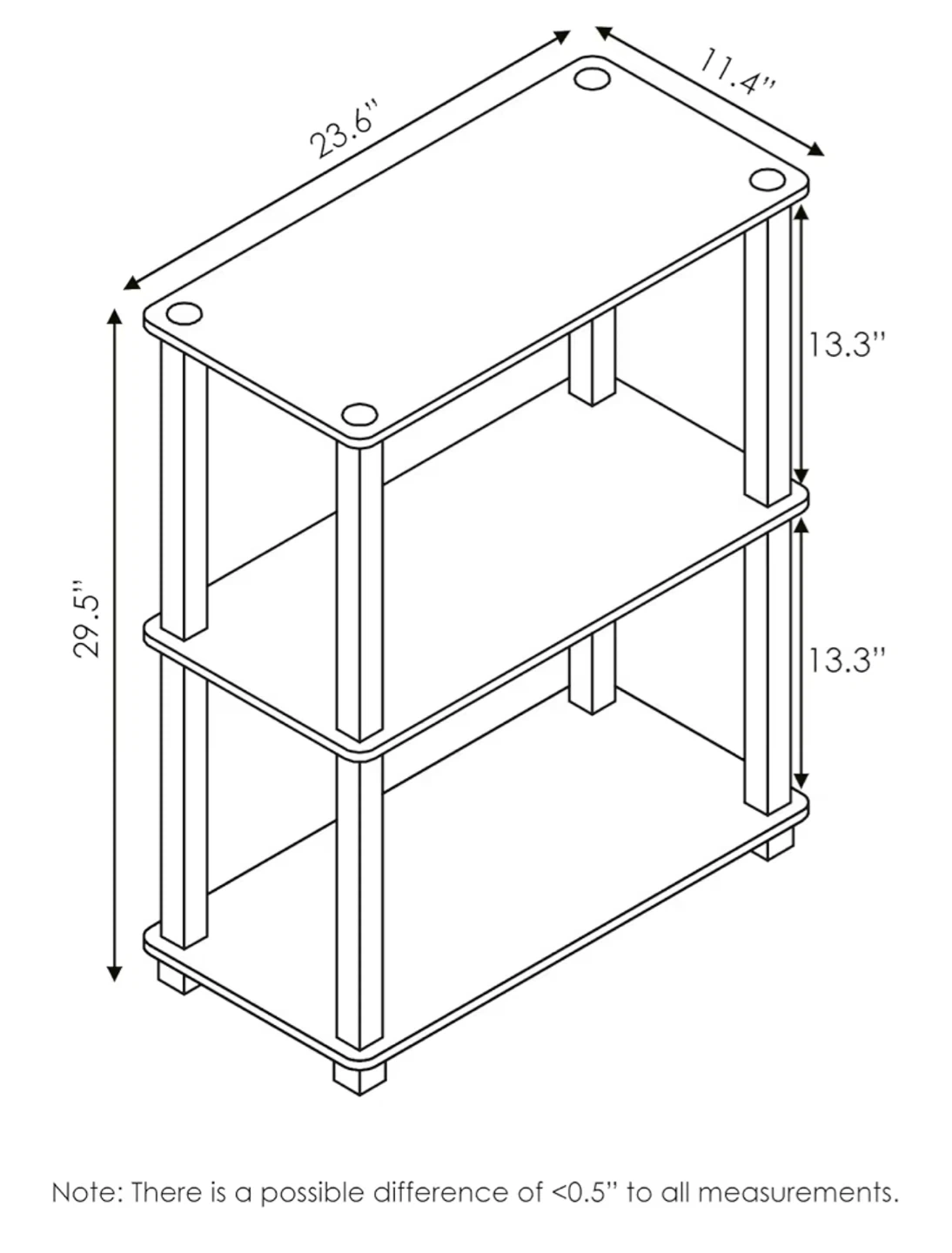 23.6"

11.4"

29.5"

13.3"

13.3"

Note: There is a possible difference of <0.5" to all measurements.