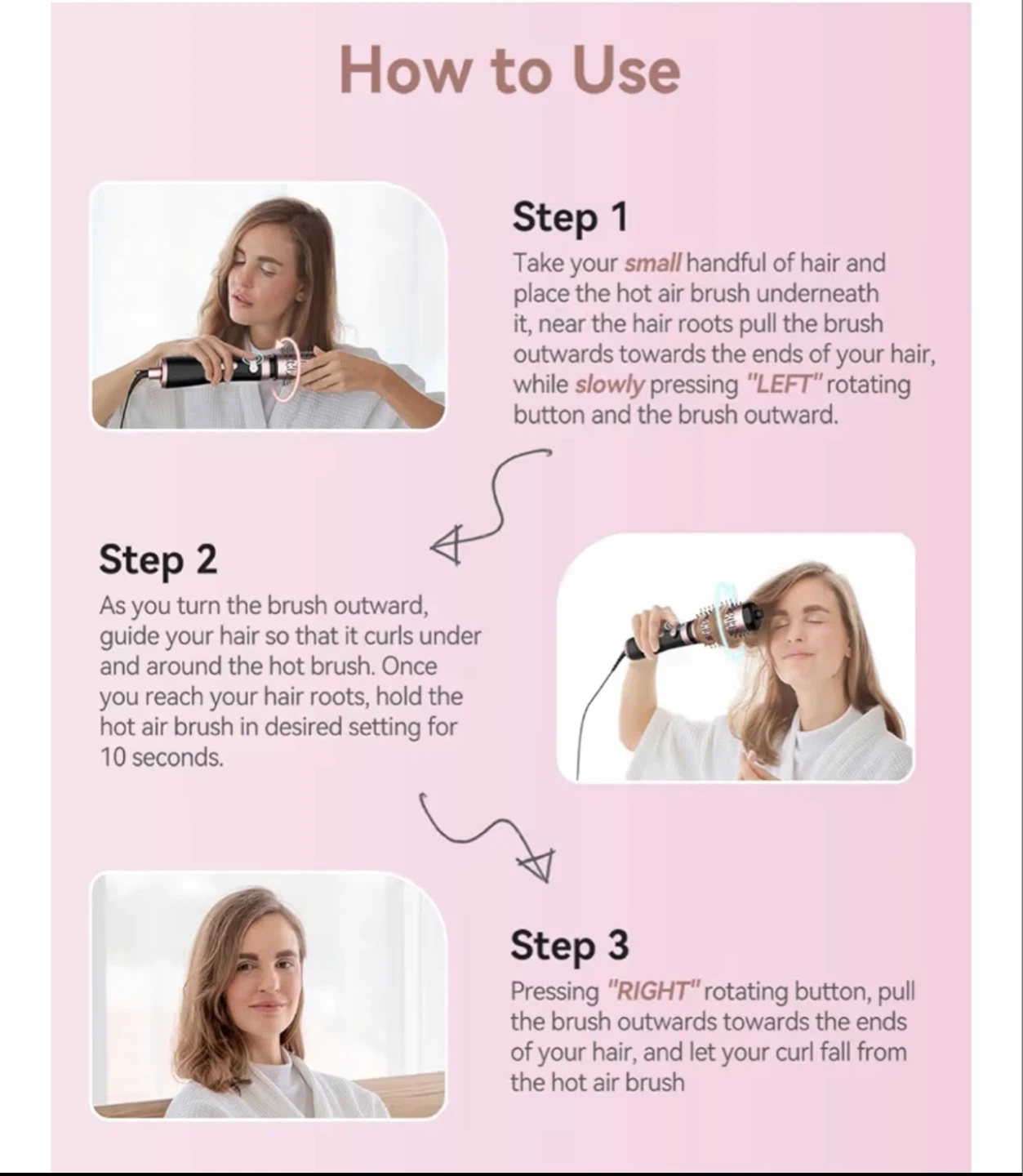 How to Use

Step 1

Take your small handful of hair and place the hot air brush underneath it, near the hair roots pull the brush outwards towards the ends of your hair, while slowly pressing "LEFT" rotating button and the brush outward.

Step 2

As you turn the brush outward, guide your hair so that it curls under and around the hot brush. Once you reach your hair roots, hold the hot air brush in desired setting for 10 seconds.

Step 3

Pressing "RIGHT" rotating button, pull the brush outwards towards the ends of your hair, and let your curl fall from the hot air brush