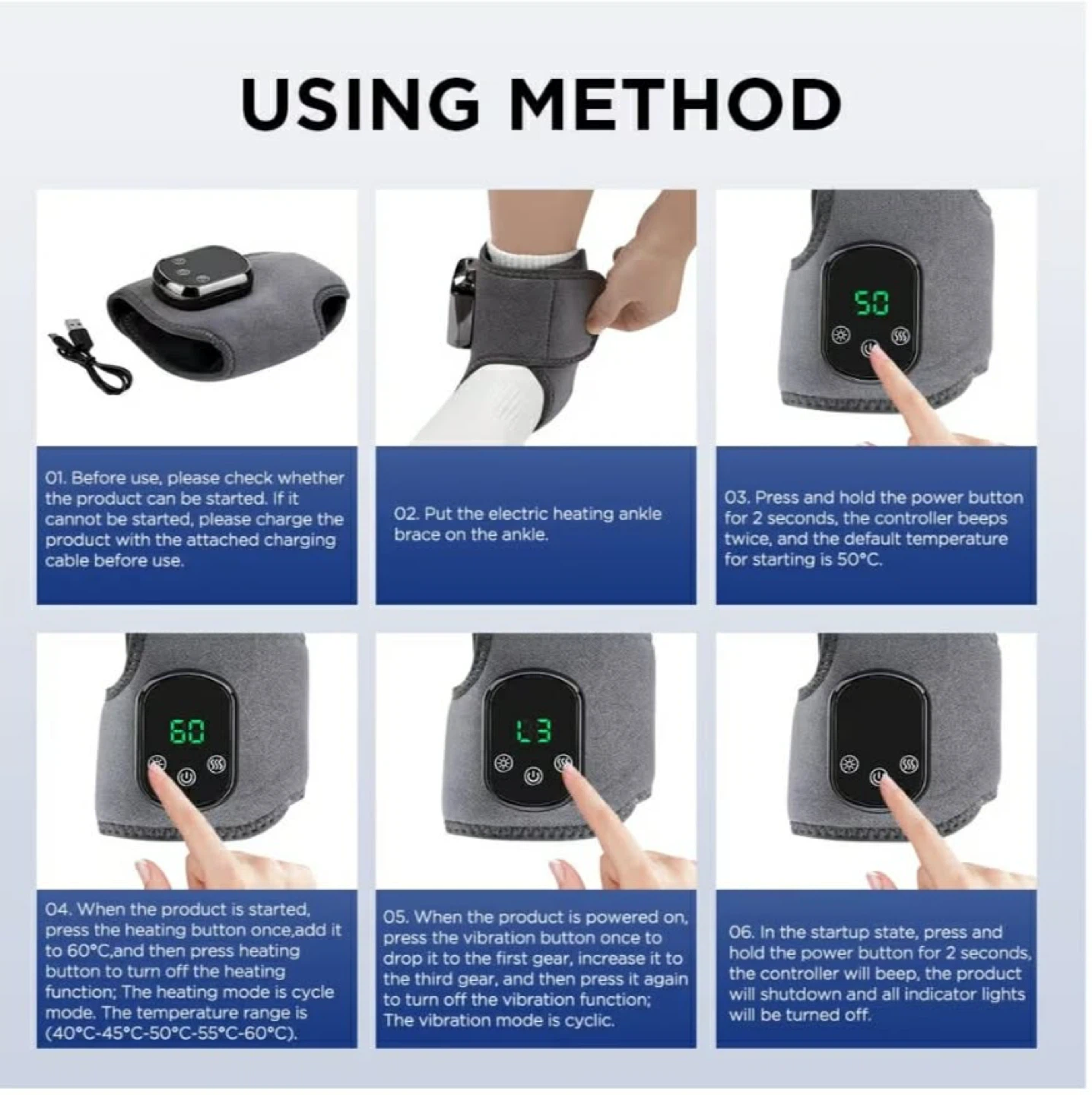 USING METHOD

50

01. Before use, please check whether the product can be started. If it cannot be started, please charge the product with the attached charging cable before use.

02. Put the electric heating ankle brace on the ankle.

03. Press and hold the power button for 2 seconds, the controller beeps twice, and the default temperature for starting is 50°C.

60

L3

04. When the product is started, press the heating button once,add it to 60°C,and then press heating button to turn off the heating function; The heating mode is cycle mode. The temperature range is (40°C-45°C-50°C-55°C-60°C).

05. When the product is powered on, press the vibration button once to drop it to the first gear, increase it to the third gear, and then press it again to turn off the vibration function; The vibration mode is cyclic.

06. In the startup state, press and hold the power button for 2 seconds, the controller will beep, the product will shutdown and all indicator lights will be turned off.