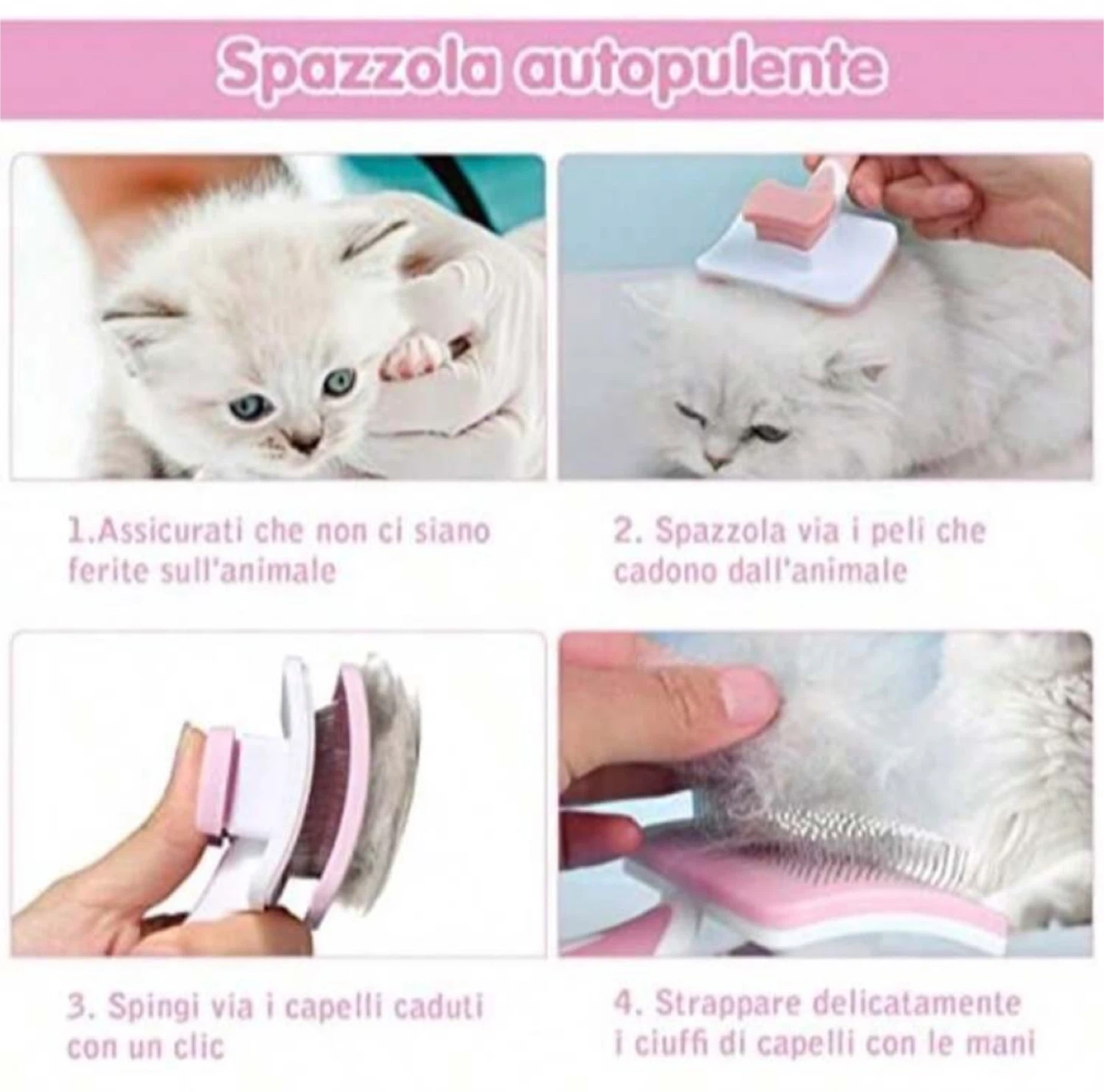 Spazzola autopulente

1.Assicurati che non ci siano ferite sull'animale

2. Spazzola via i peli che cadono dall'animale

3. Spingi via i capelli caduti con un clic

4. Strappare delicatamente i ciuffi di capelli con le mani