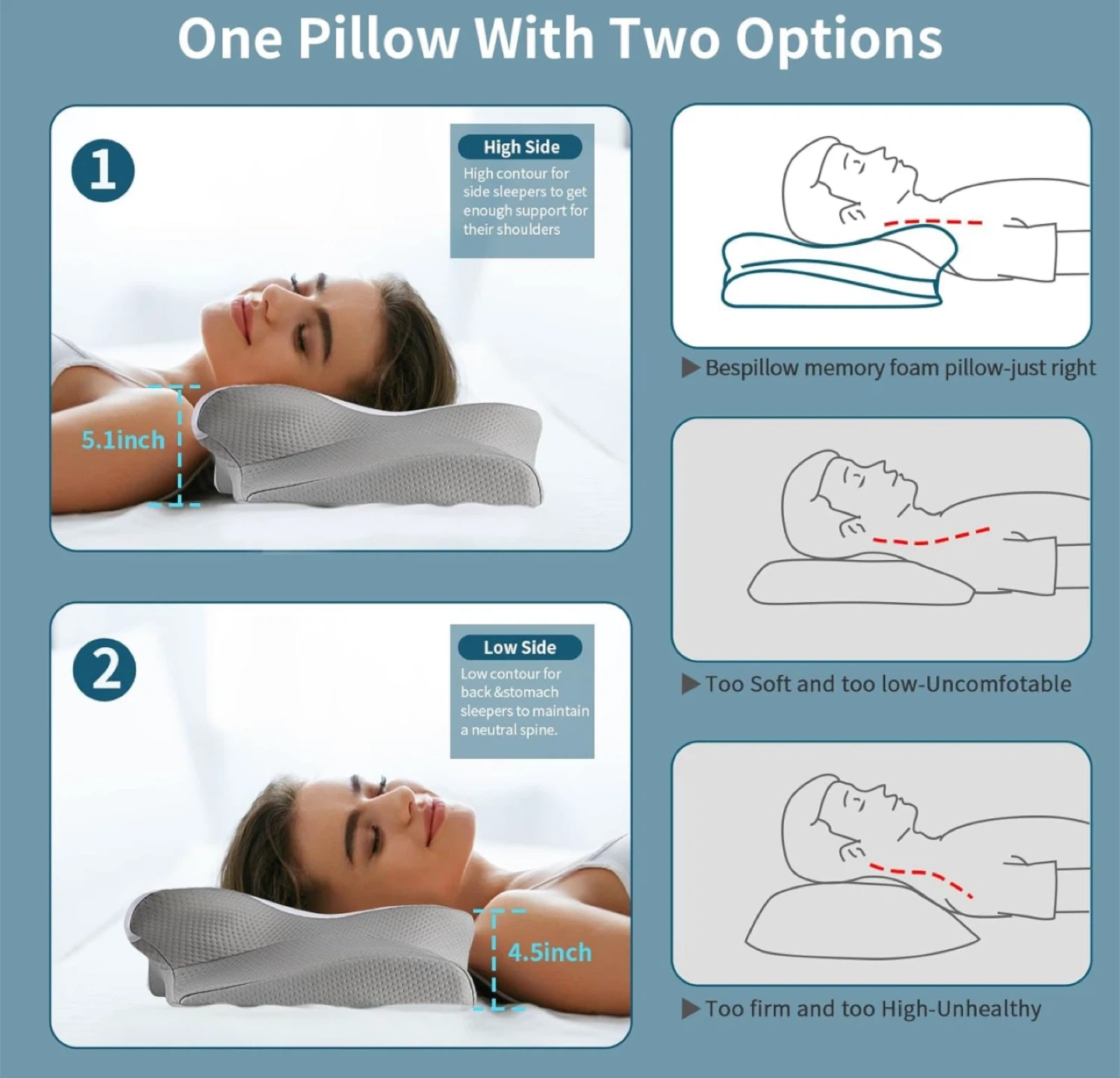 One Pillow With Two Options

1

High Side
High contour for side sleepers to get enough support for their shoulders

5.1inch

2

Low Side
Low contour for back &stomach sleepers to maintain a neutral spine.

4.5inch

▶ Bespillow memory foam pillow-just right

▶ Too Soft and too low-Uncomfotable

▶ Too firm and too High-Unhealthy