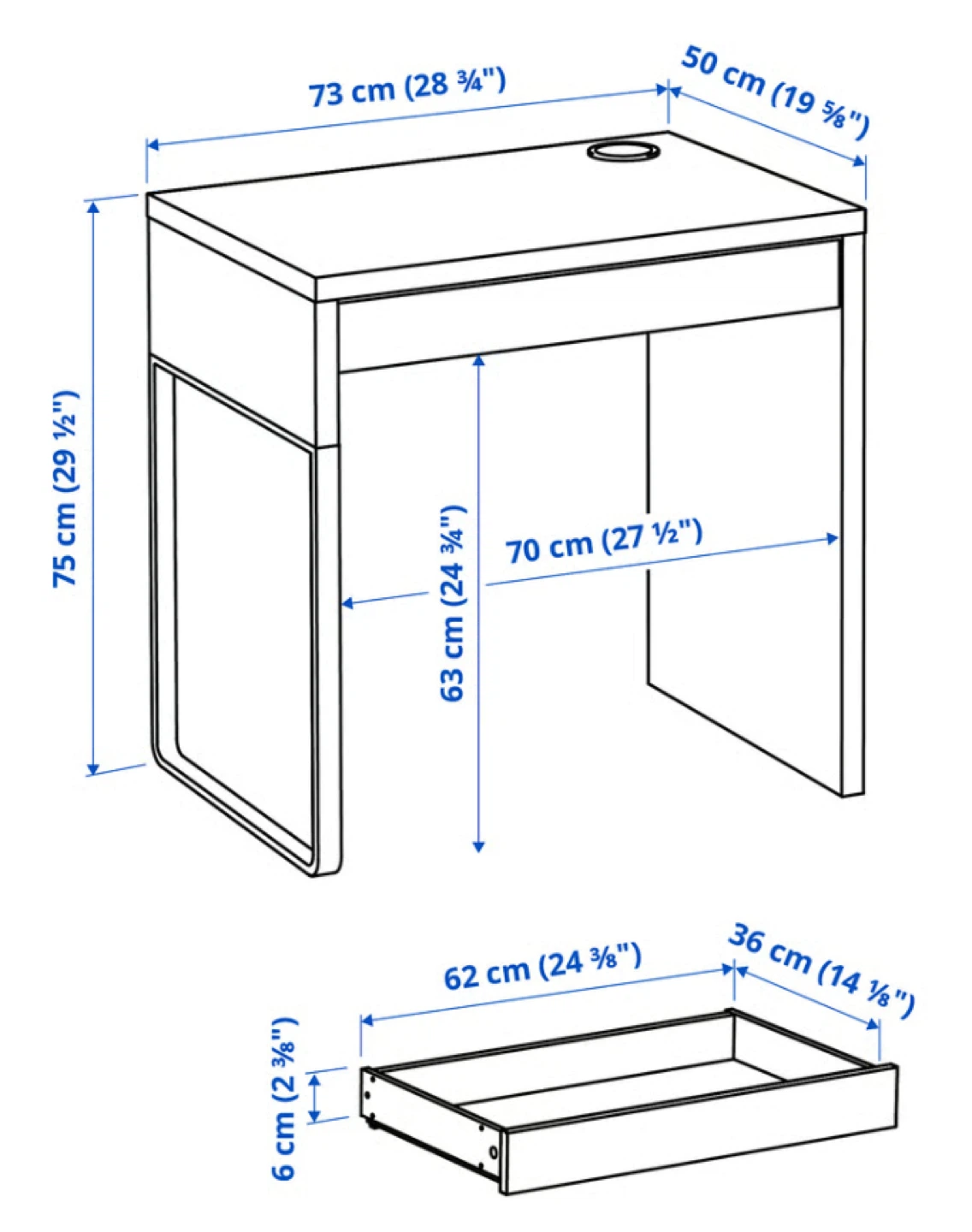 73 cm (28 ¾")
50 cm (19 ⅝")
75 cm (29 ½")
63 cm (24 ¾")
70 cm (27 ½")
62 cm (24 ⅜")
36 cm (14 ⅛")
6 cm (2 ⅜")