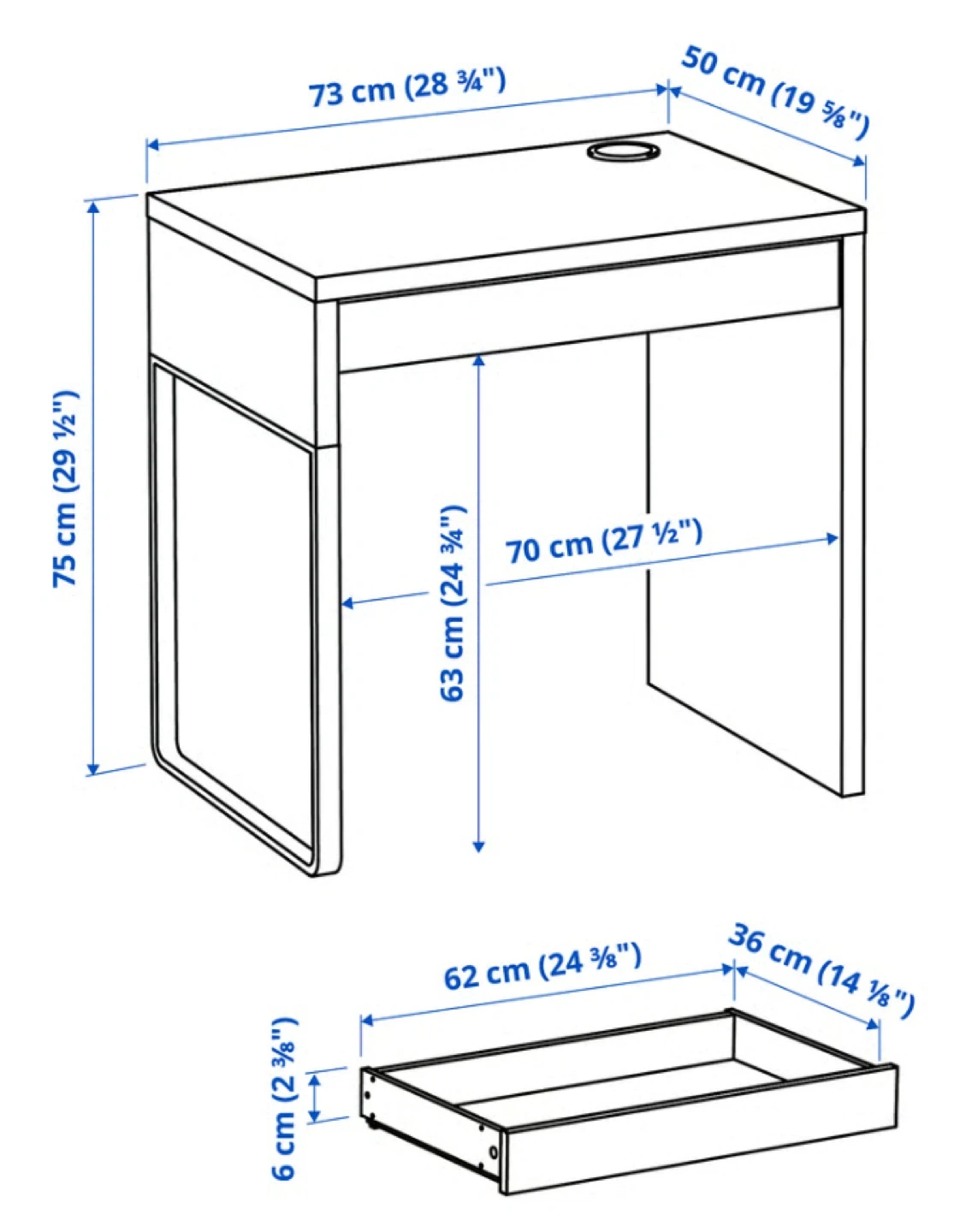 73 cm (28 ¾")
50 cm (19 ⅝")
75 cm (29 ½")
63 cm (24 ¾")
70 cm (27 ½")
62 cm (24 ⅜")
36 cm (14 ⅛")
6 cm (2 ⅜")