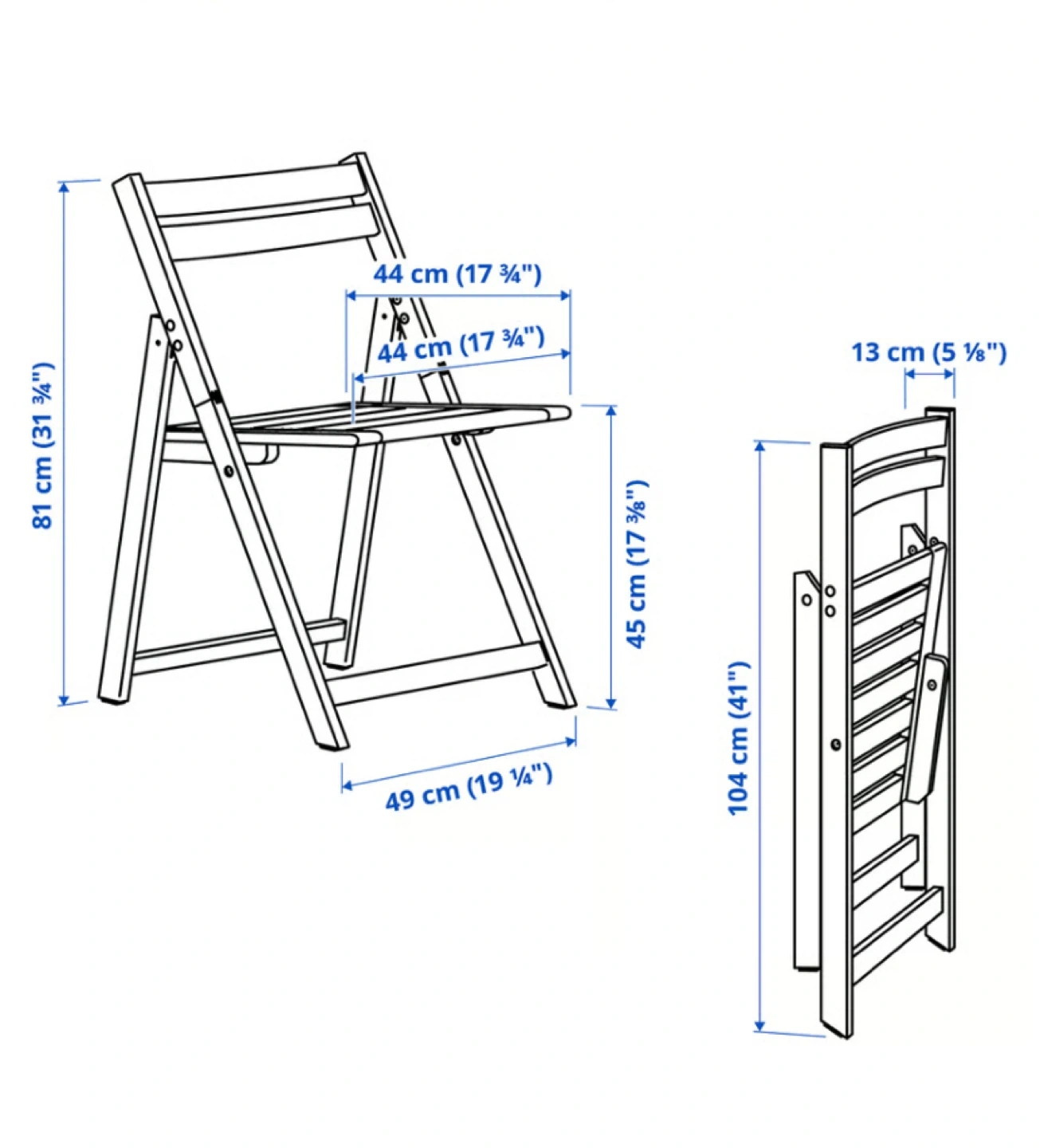 81 cm (31 ¾")

44 cm (17 ¾")

44 cm (17 ¾")

45 cm (17 ⅜")

49 cm (19 ¼")

13 cm (5 ⅛")

104 cm (41")