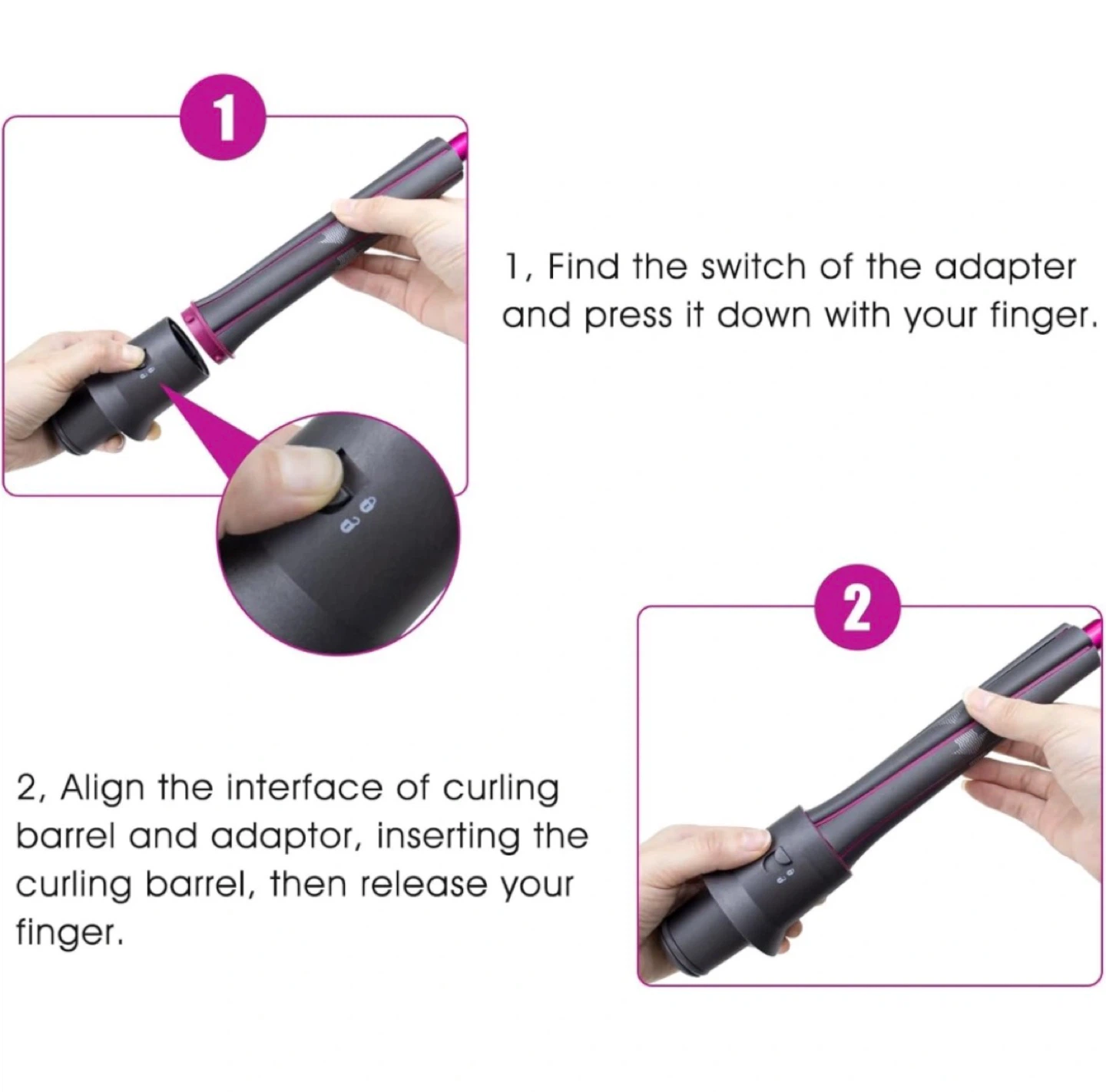 1

1, Find the switch of the adapter and press it down with your finger.

2

2, Align the interface of curling barrel and adaptor, inserting the curling barrel, then release your finger.