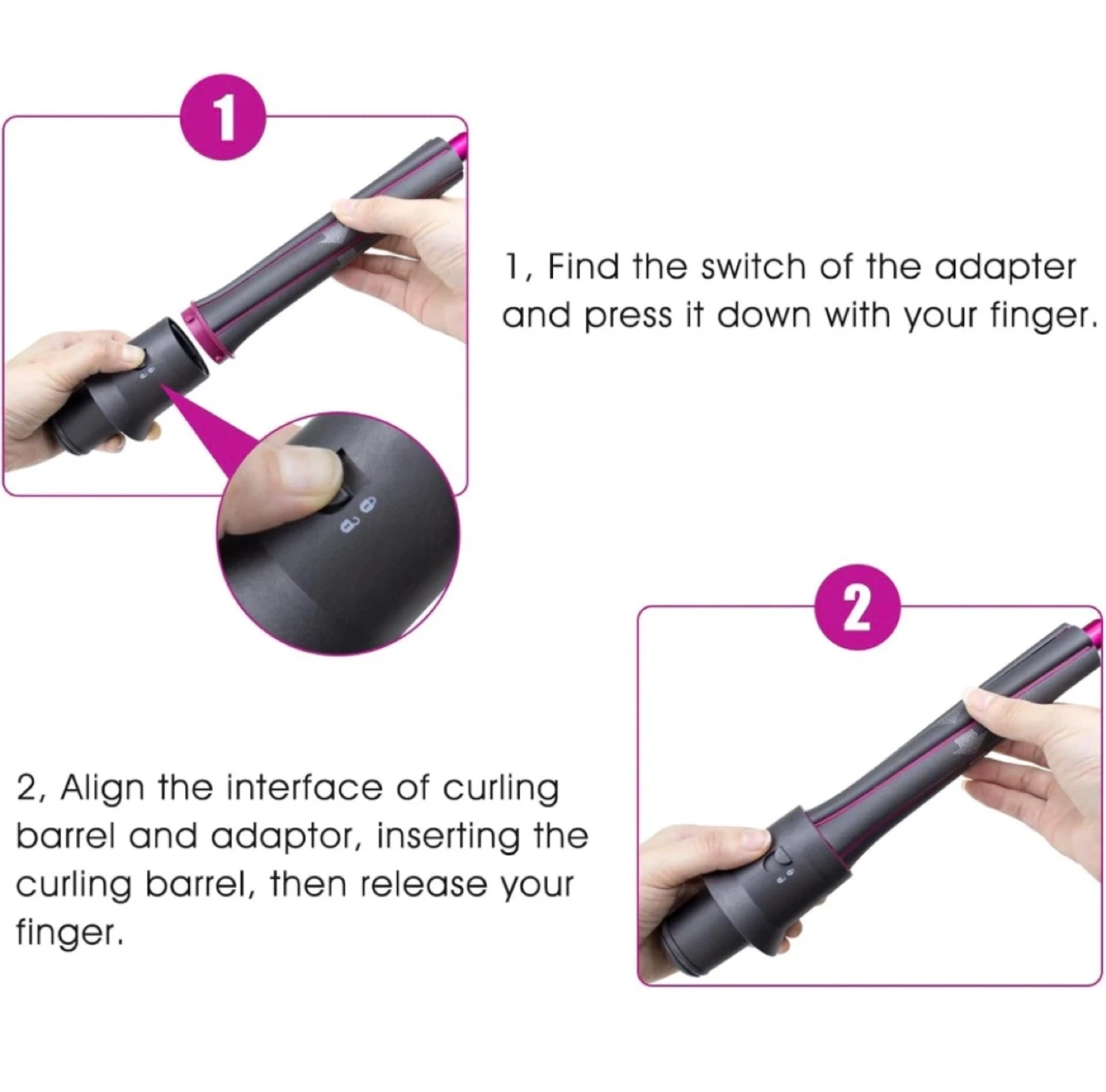 1

1, Find the switch of the adapter and press it down with your finger.

2

2, Align the interface of curling barrel and adaptor, inserting the curling barrel, then release your finger.