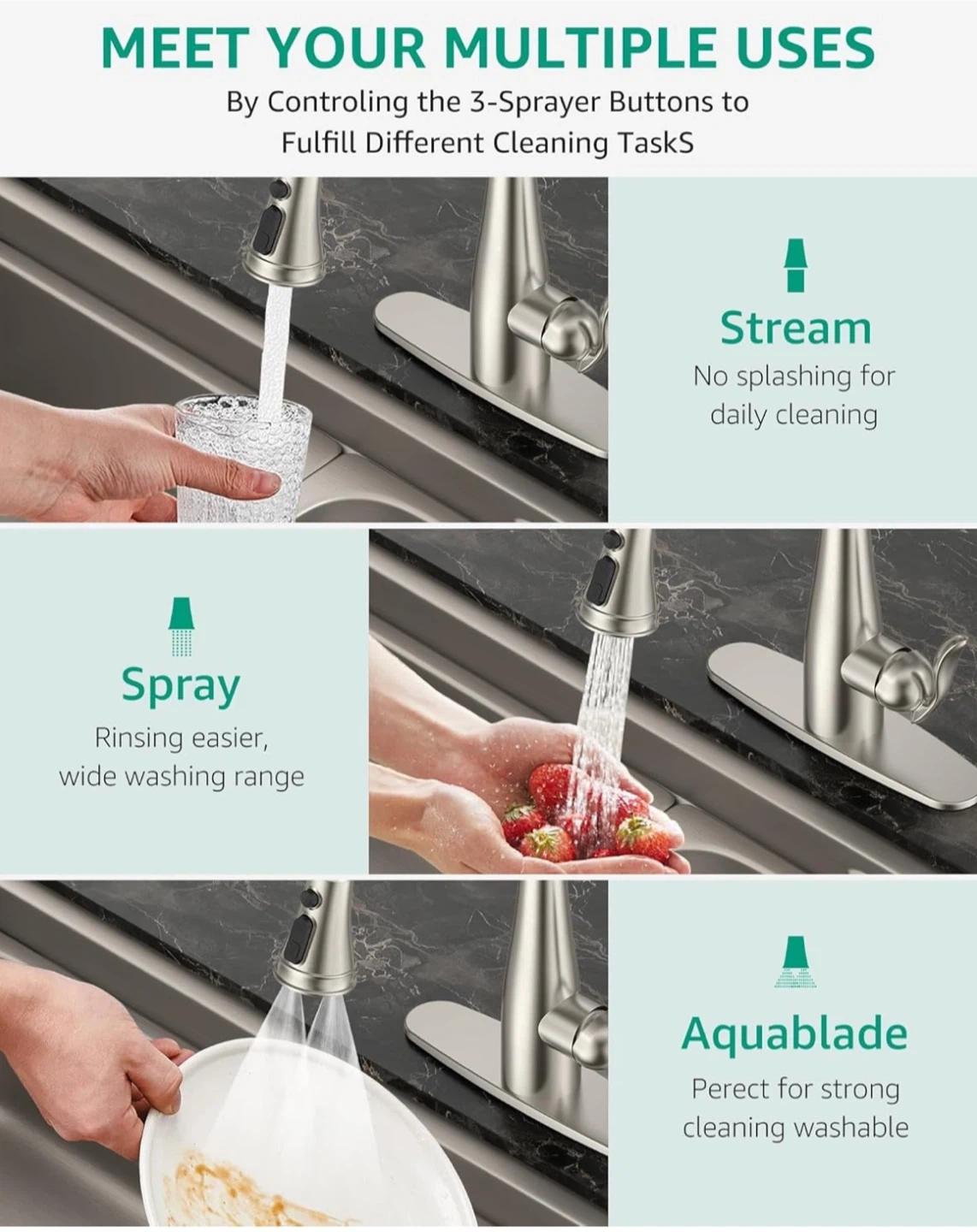 MEET YOUR MULTIPLE USES

By Controling the 3-Sprayer Buttons to Fulfill Different Cleaning TaskS

Stream

No splashing for daily cleaning

Spray

Rinsing easier, wide washing range

Aquablade

Perect for strong cleaning washable