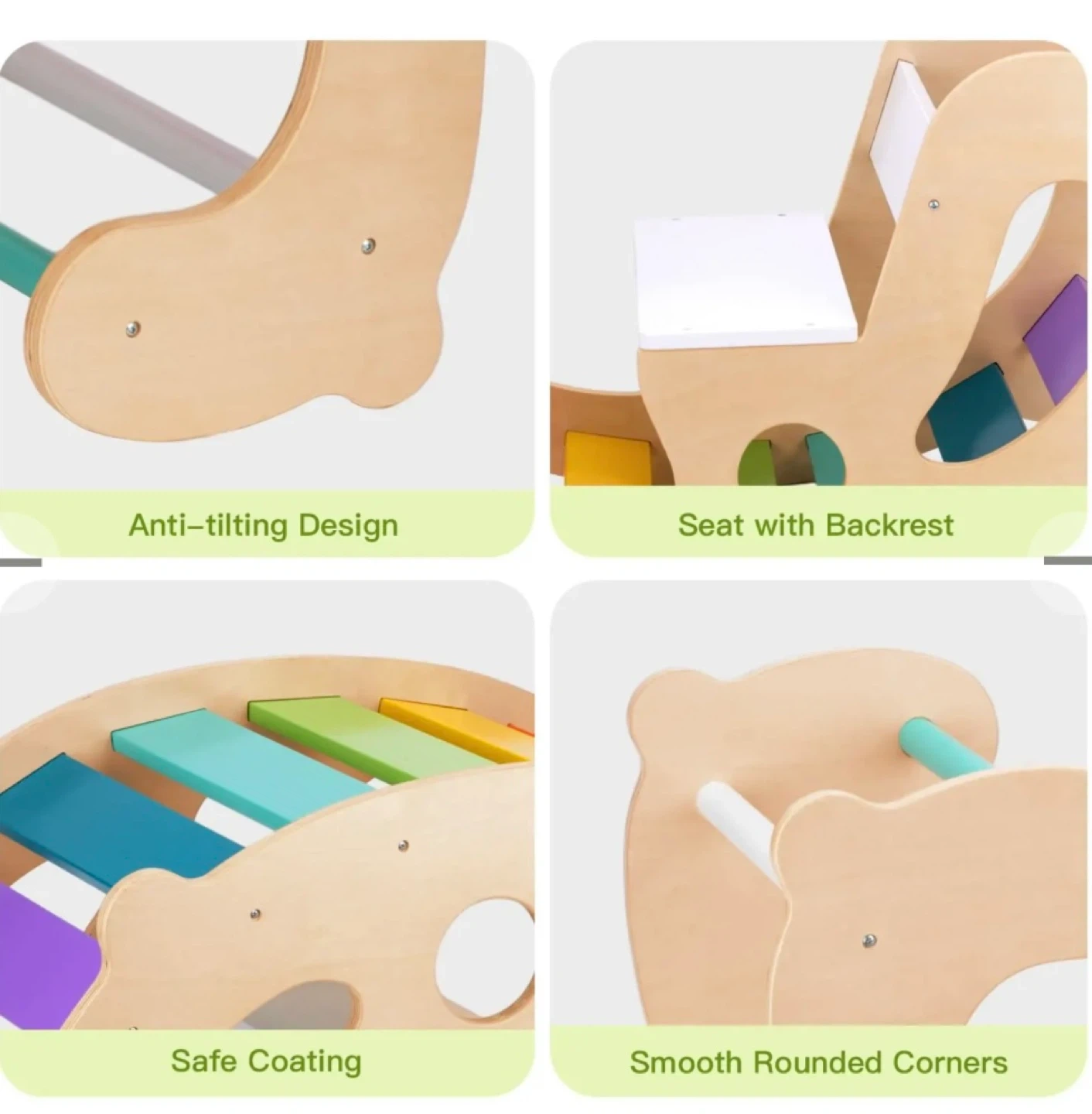 Anti-tilting Design

Seat with Backrest

Safe Coating

Smooth Rounded Corners