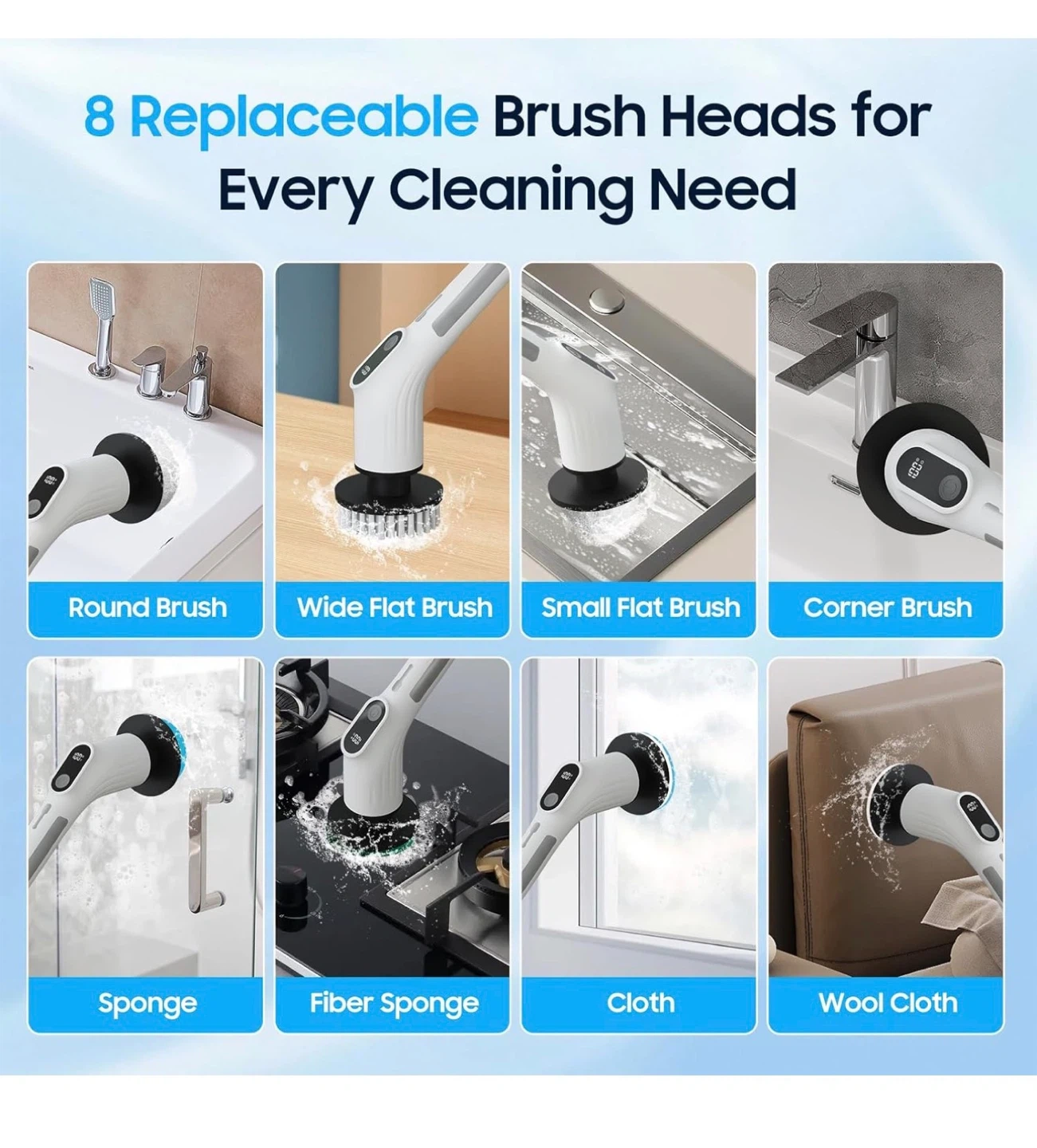 8 Replaceable Brush Heads for Every Cleaning Need

Round Brush

Wide Flat Brush

Small Flat Brush

Corner Brush

Sponge

Fiber Sponge

Cloth

Wool Cloth