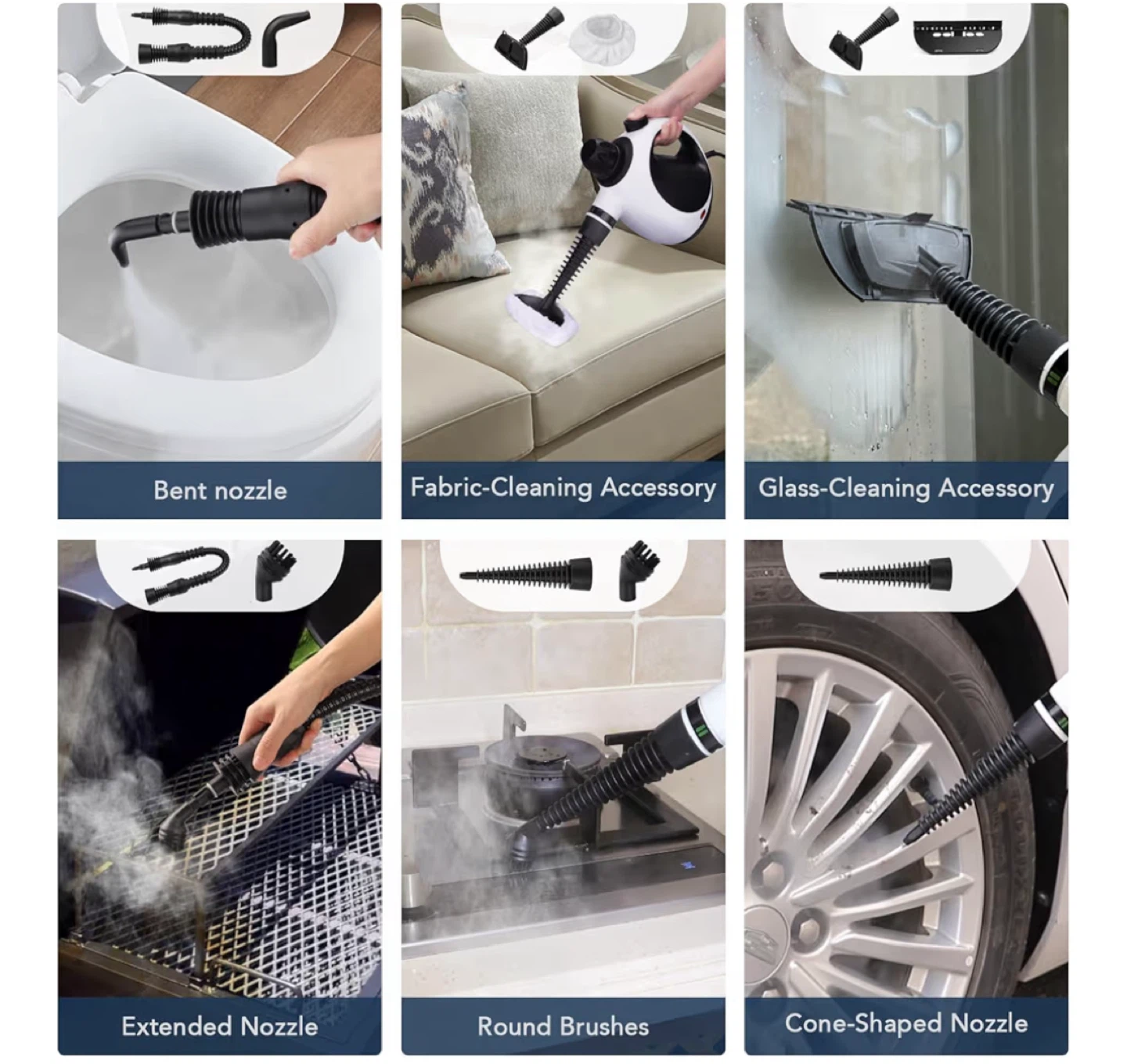 Bent nozzle

Fabric-Cleaning Accessory

Glass-Cleaning Accessory

Extended Nozzle

Round Brushes

Cone-Shaped Nozzle